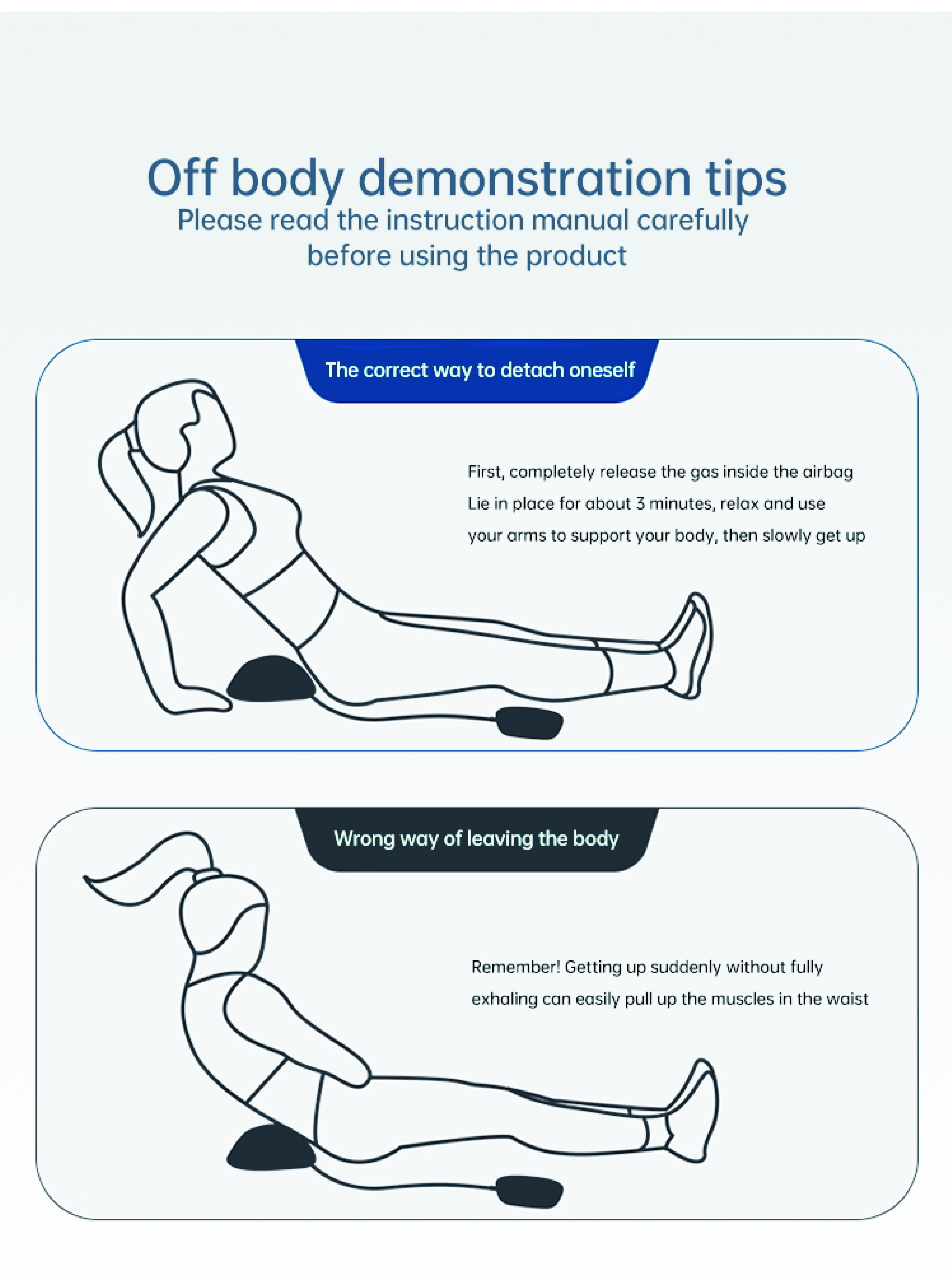 Off body demonstration tips
Please read the instruction manual carefully before using the product

The correct way to detach oneself

First, completely release the gas inside the airbag
Lie in place for about 3 minutes, relax and use your arms to support your body, then slowly get up

Wrong way of leaving the body

Remember! Getting up suddenly without fully exhaling can easily pull up the muscles in the waist