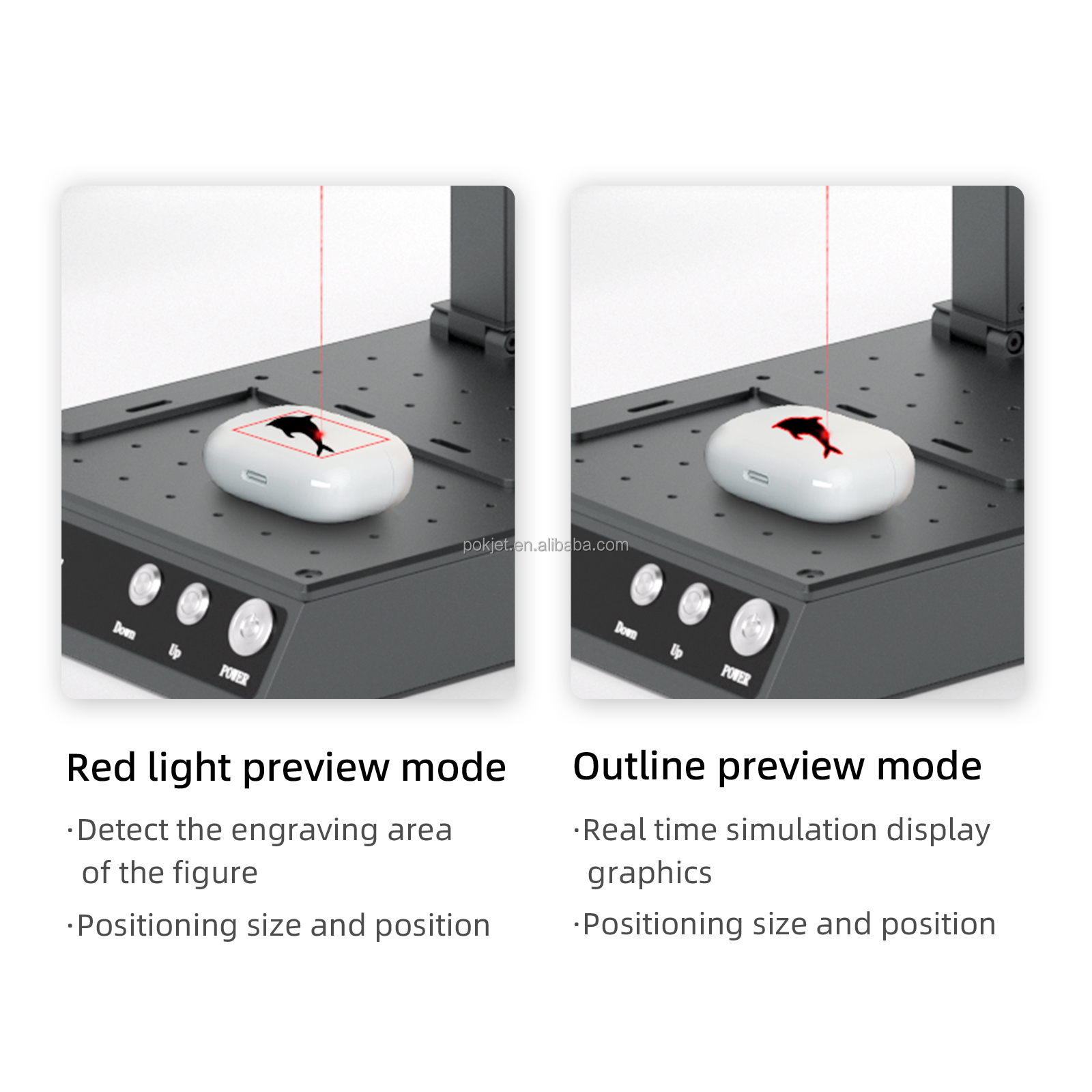 Down Up POWER

pokjet.en.alibaba.com

Down Up POWER

Red light preview mode

·Detect the engraving area of the figure

·Positioning size and position

Outline preview mode

·Real time simulation display graphics

·Positioning size and position