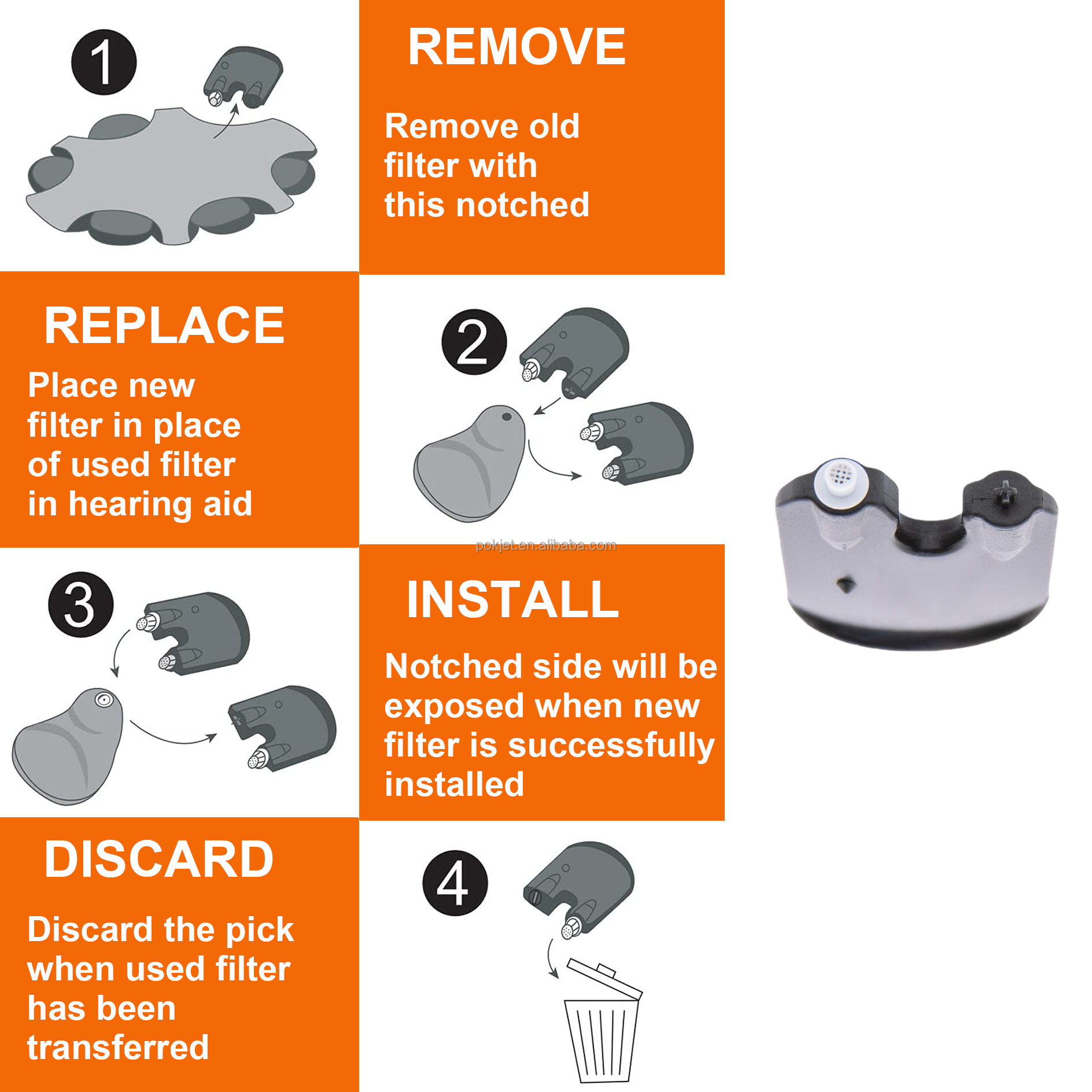 1

REMOVE

Remove old filter with this notched

REPLACE

Place new filter in place of used filter in hearing aid

2

pokjet.en.alibaba.com

3

INSTALL

Notched side will be exposed when new filter is successfully installed

DISCARD

Discard the pick when used filter has been transferred

4