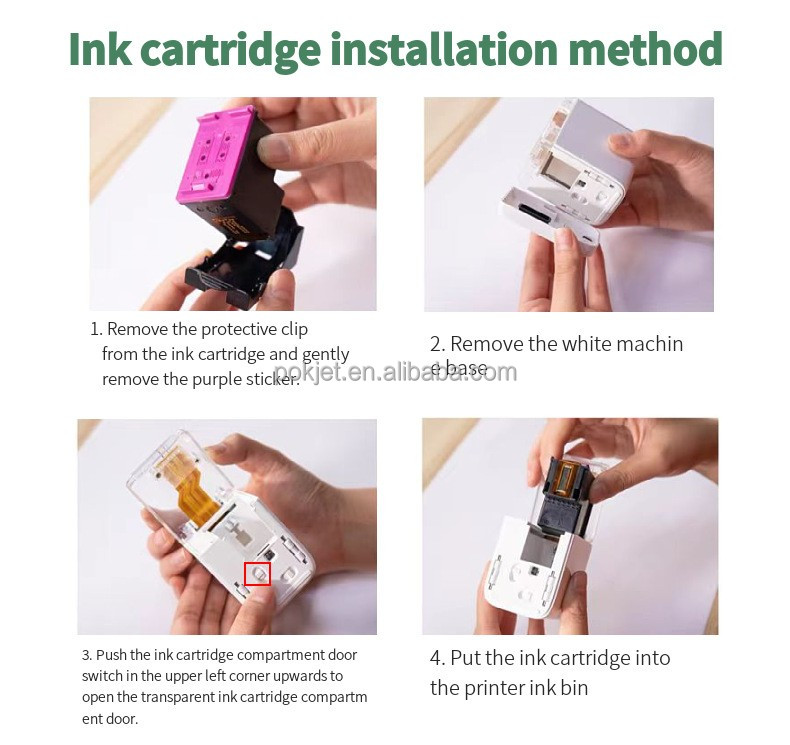 Ink cartridge installation method

1. Remove the protective clip from the ink cartridge and gently remove the purple sticker.

2. Remove the white machin e base

pokjet.en.alibaba.com

3. Push the ink cartridge compartment door switch in the upper left corner upwards to open the transparent ink cartridge compartm ent door.

4. Put the ink cartridge into the printer ink bin