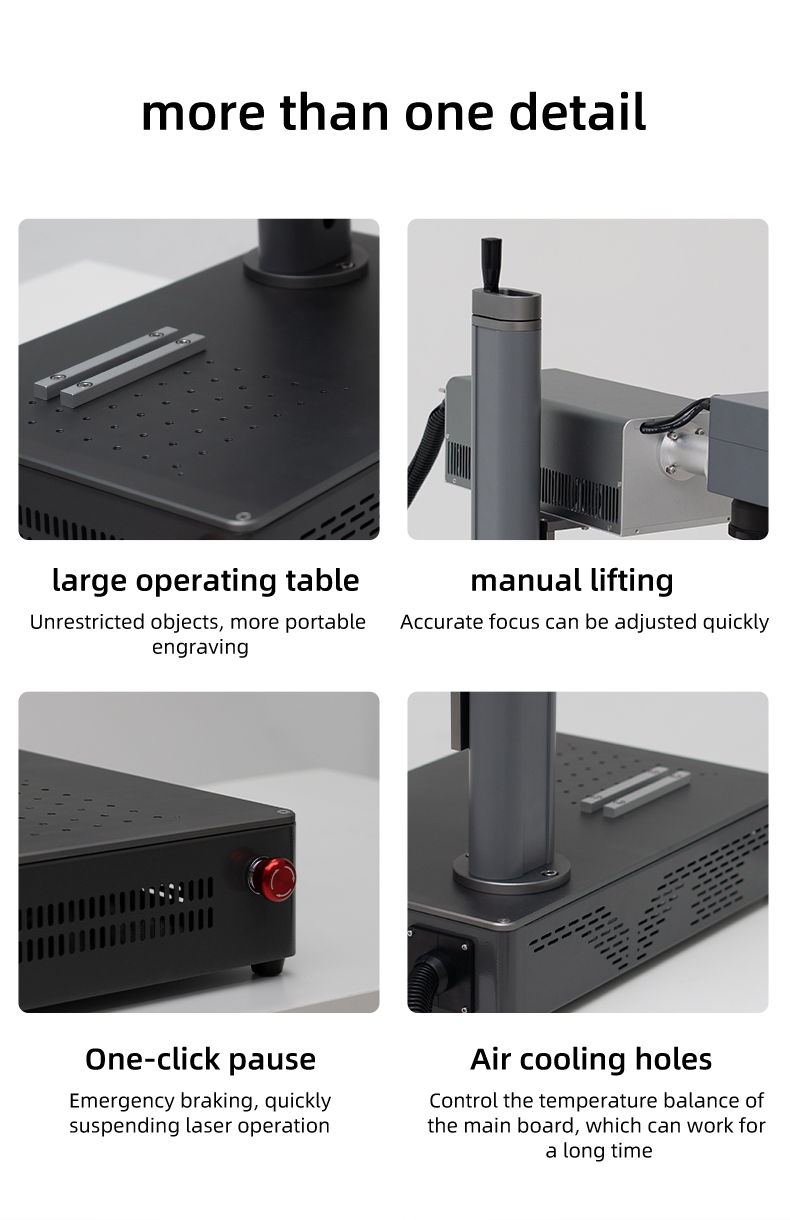 more than one detail

large operating table

Unrestricted objects, more portable engraving

manual lifting

Accurate focus can be adjusted quickly

One-click pause

Emergency braking, quickly suspending laser operation

Air cooling holes

Control the temperature balance of the main board, which can work for a long time