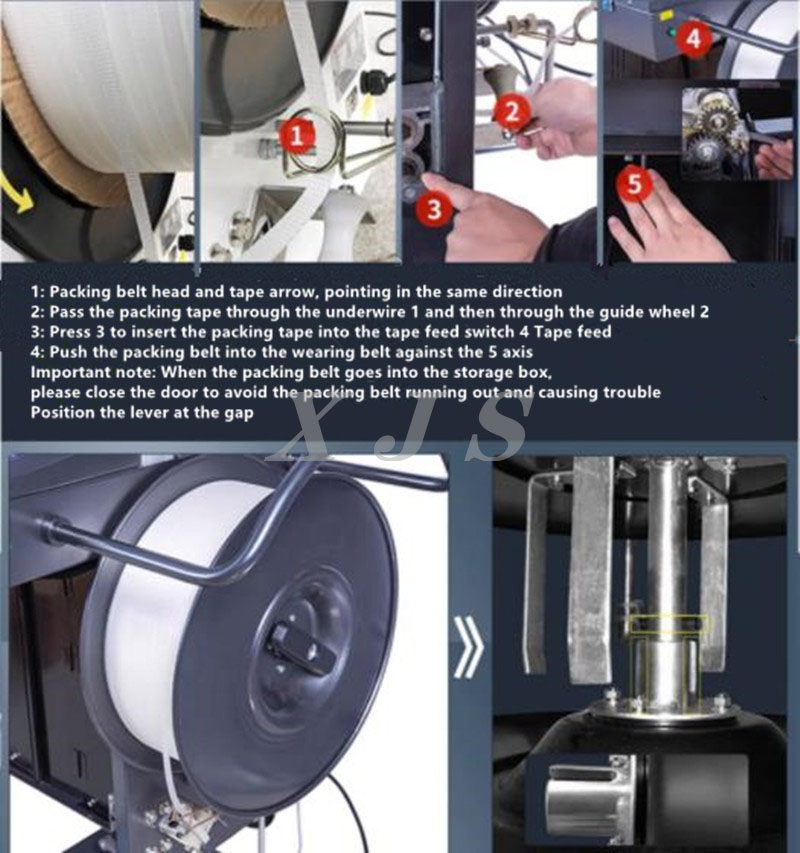 1

2

3

4

5

1: Packing belt head and tape arrow, pointing in the same direction
2: Pass the packing tape through the underwire 1 and then through the guide wheel 2
3: Press 3 to insert the packing tape into the tape feed switch 4 Tape feed
4: Push the packing belt into the wearing belt against the 5 axis
Important note: When the packing belt goes into the storage box,
please close the door to avoid the packing belt running out and causing trouble
Position the lever at the gap

XJS