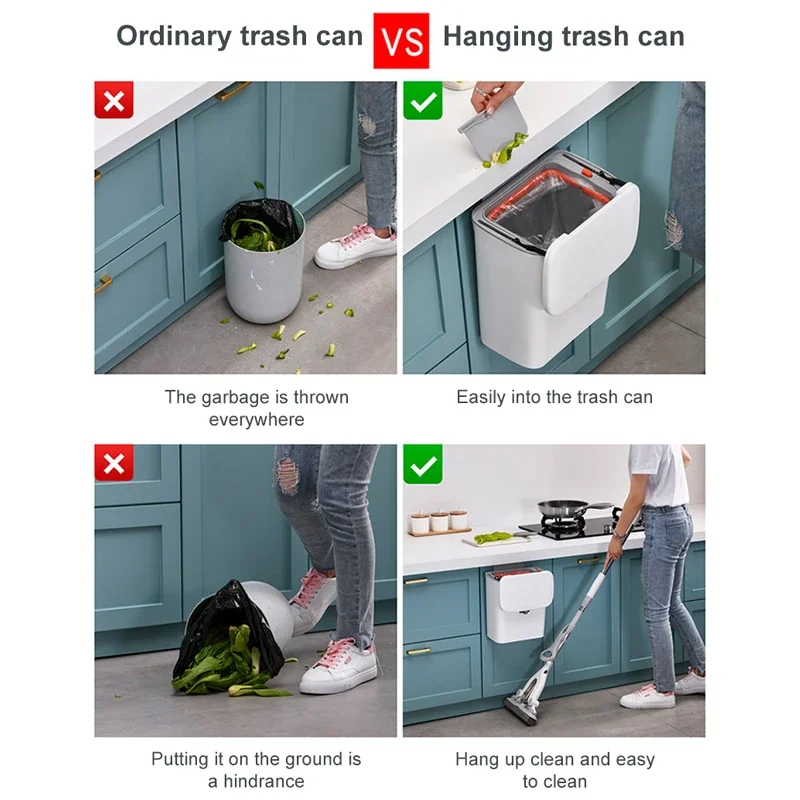 Ordinary trash can VS Hanging trash can

The garbage is thrown everywhere

Easily into the trash can

Putting it on the ground is a hindrance

Hang up clean and easy to clean