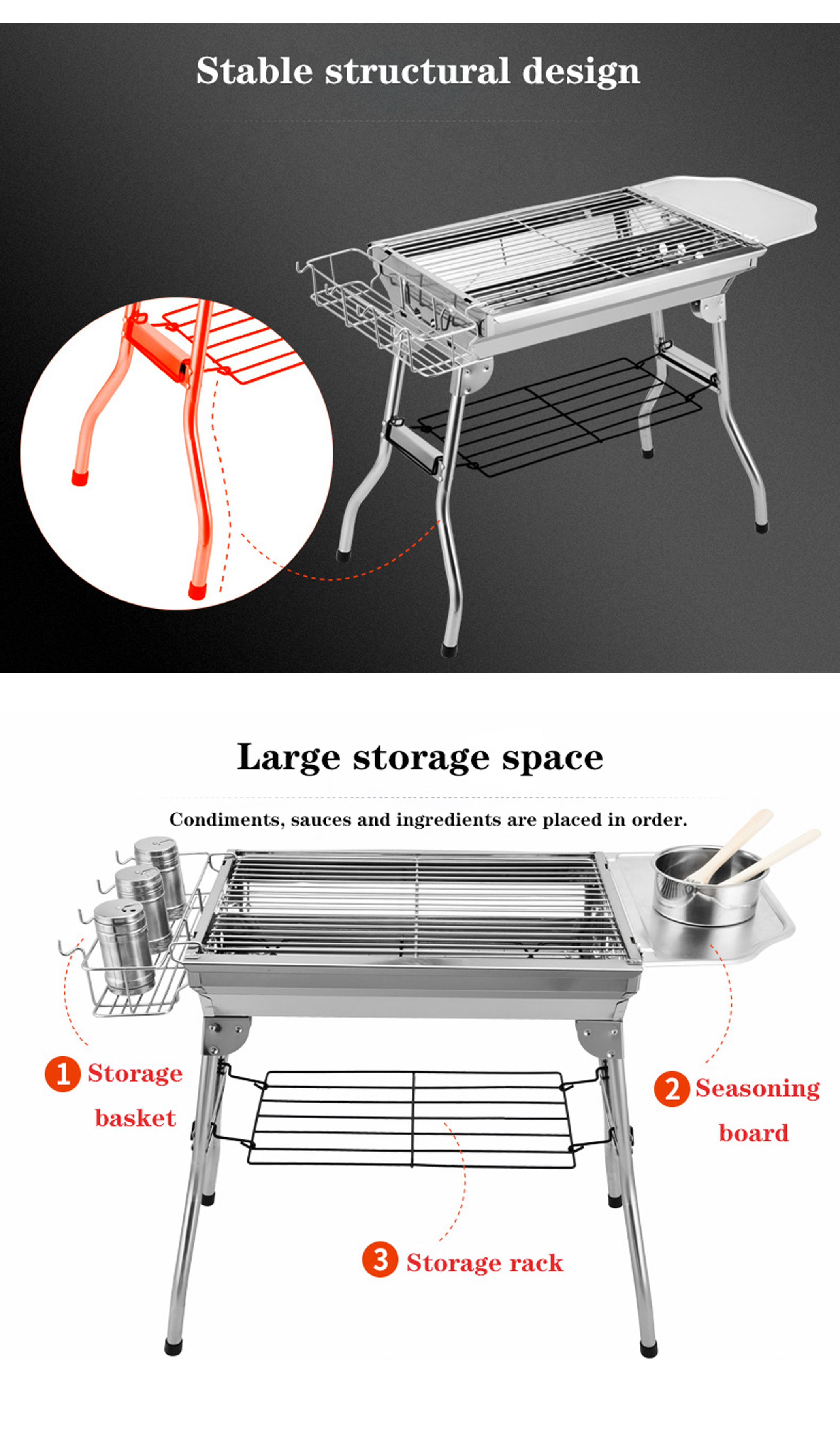 Stable structural design

Large storage space

Condiments, sauces and ingredients are placed in order.

1 Storage basket

2 Seasoning board

3 Storage rack