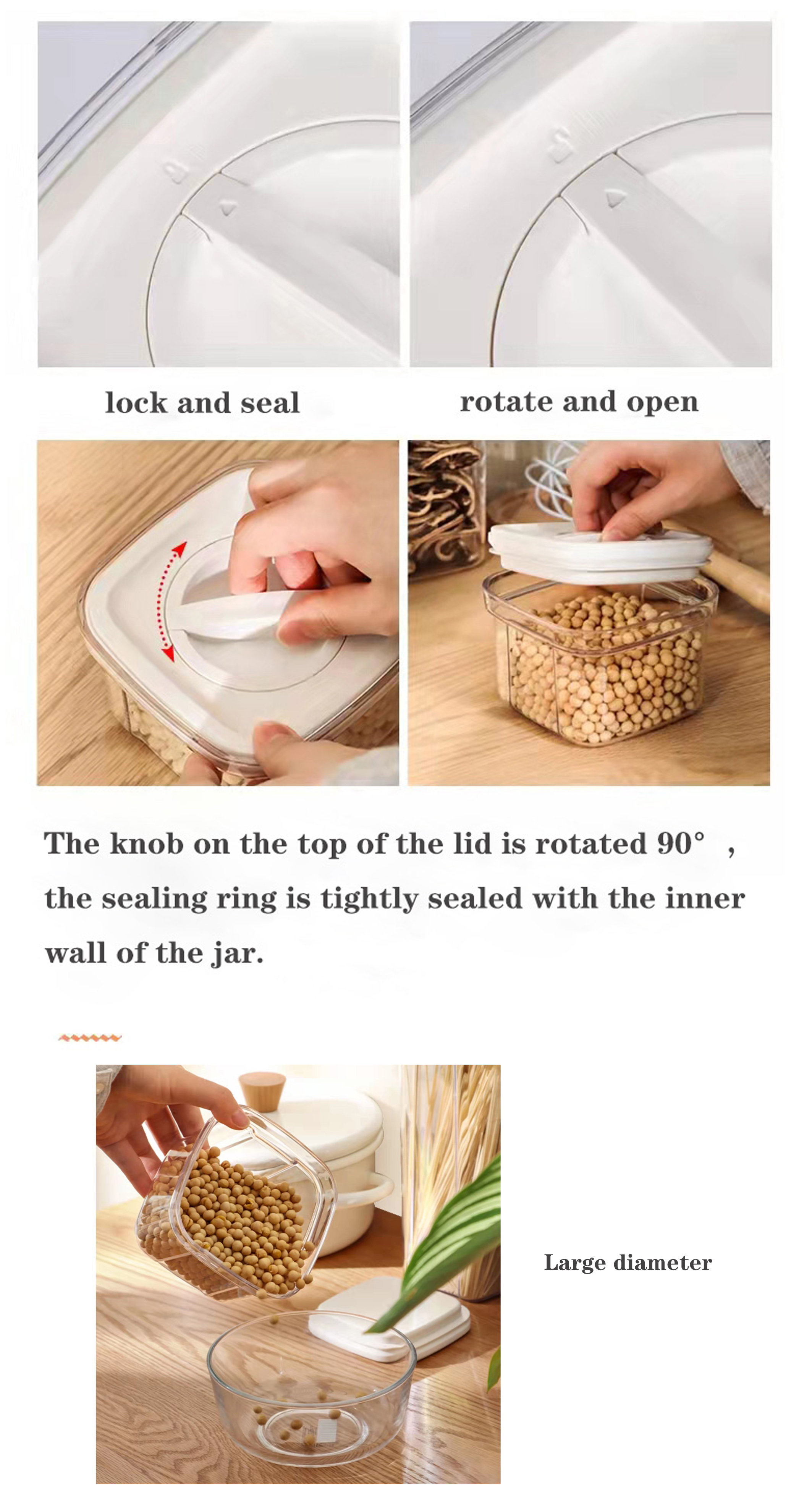 lock and seal

rotate and open

The knob on the top of the lid is rotated 90° , the sealing ring is tightly sealed with the inner wall of the jar.

Large diameter