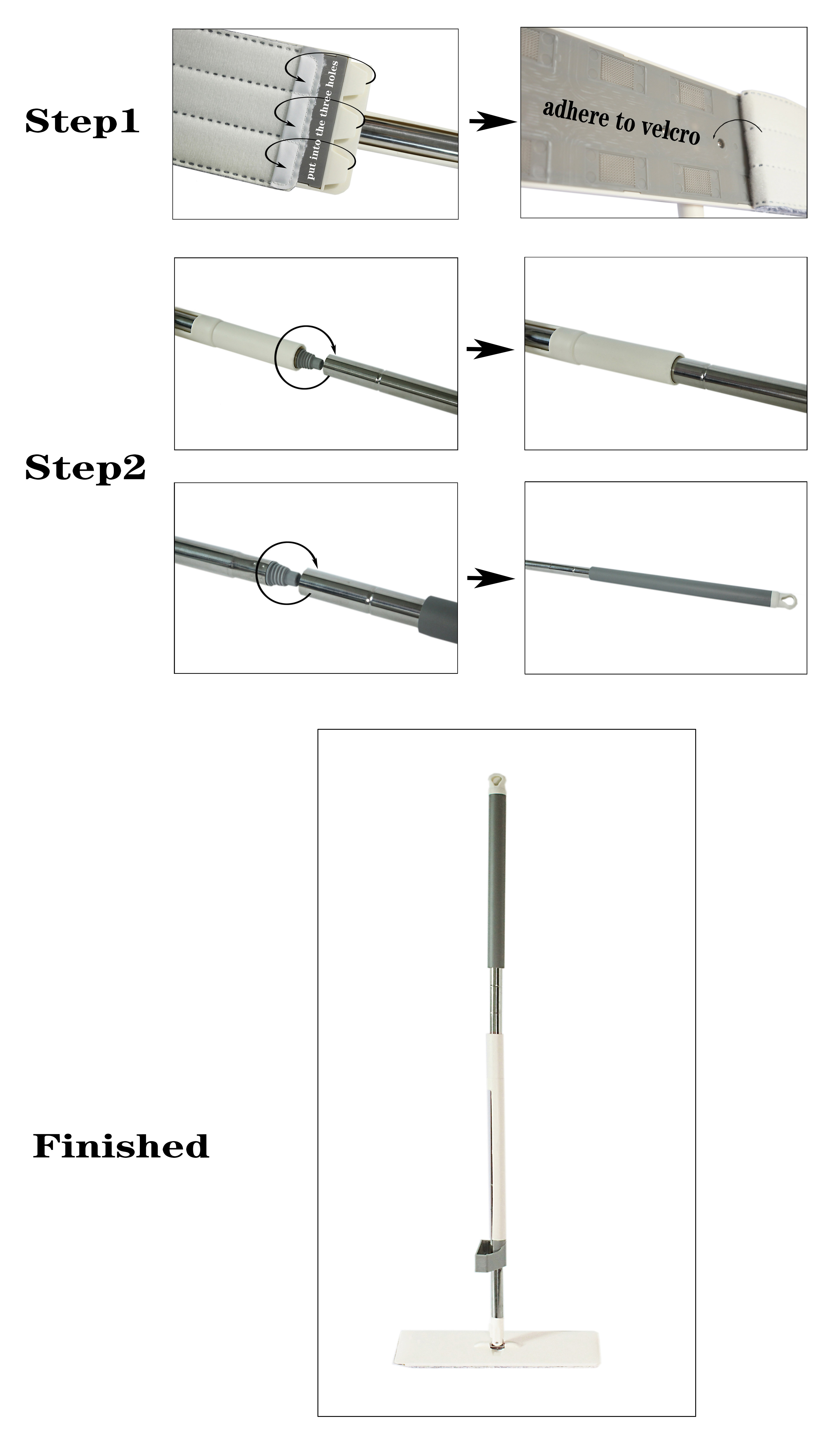 Step1

put into the three holes

adhere to velcro

Step2

Finished