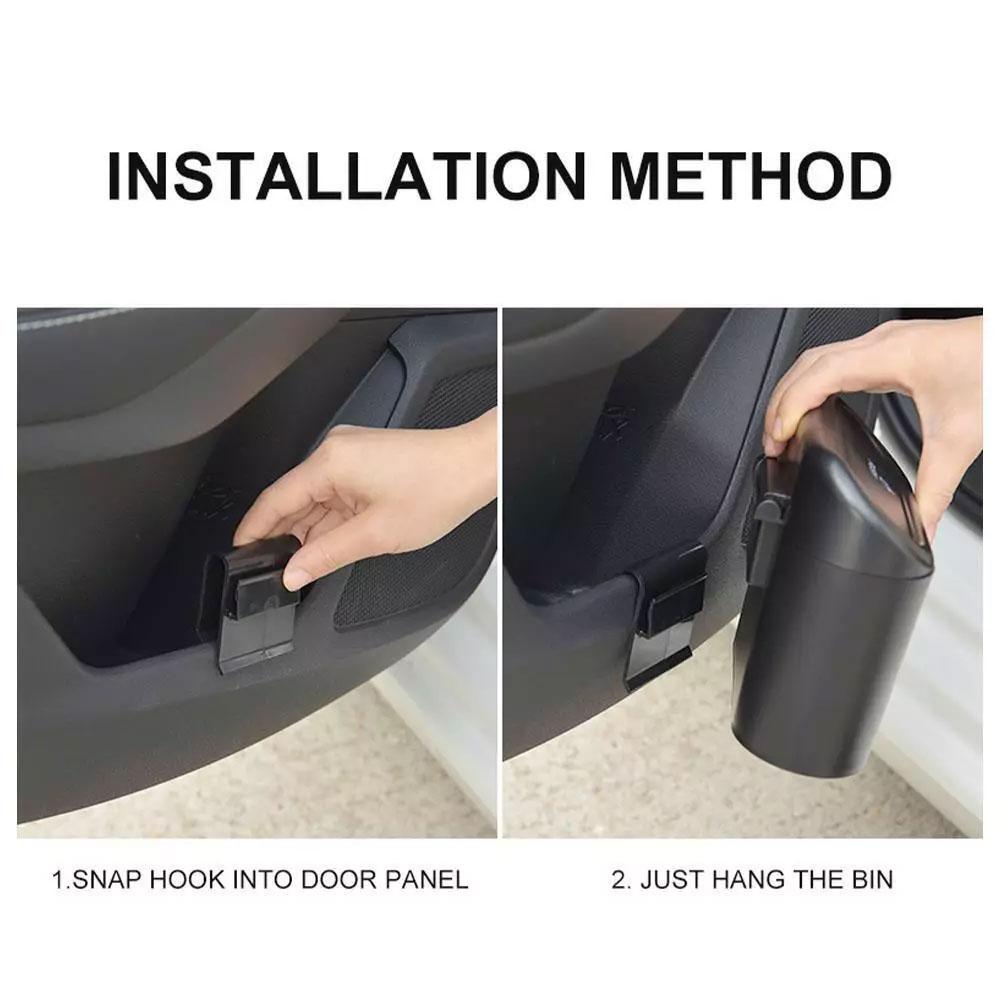 INSTALLATION METHOD

1.SNAP HOOK INTO DOOR PANEL

2. JUST HANG THE BIN