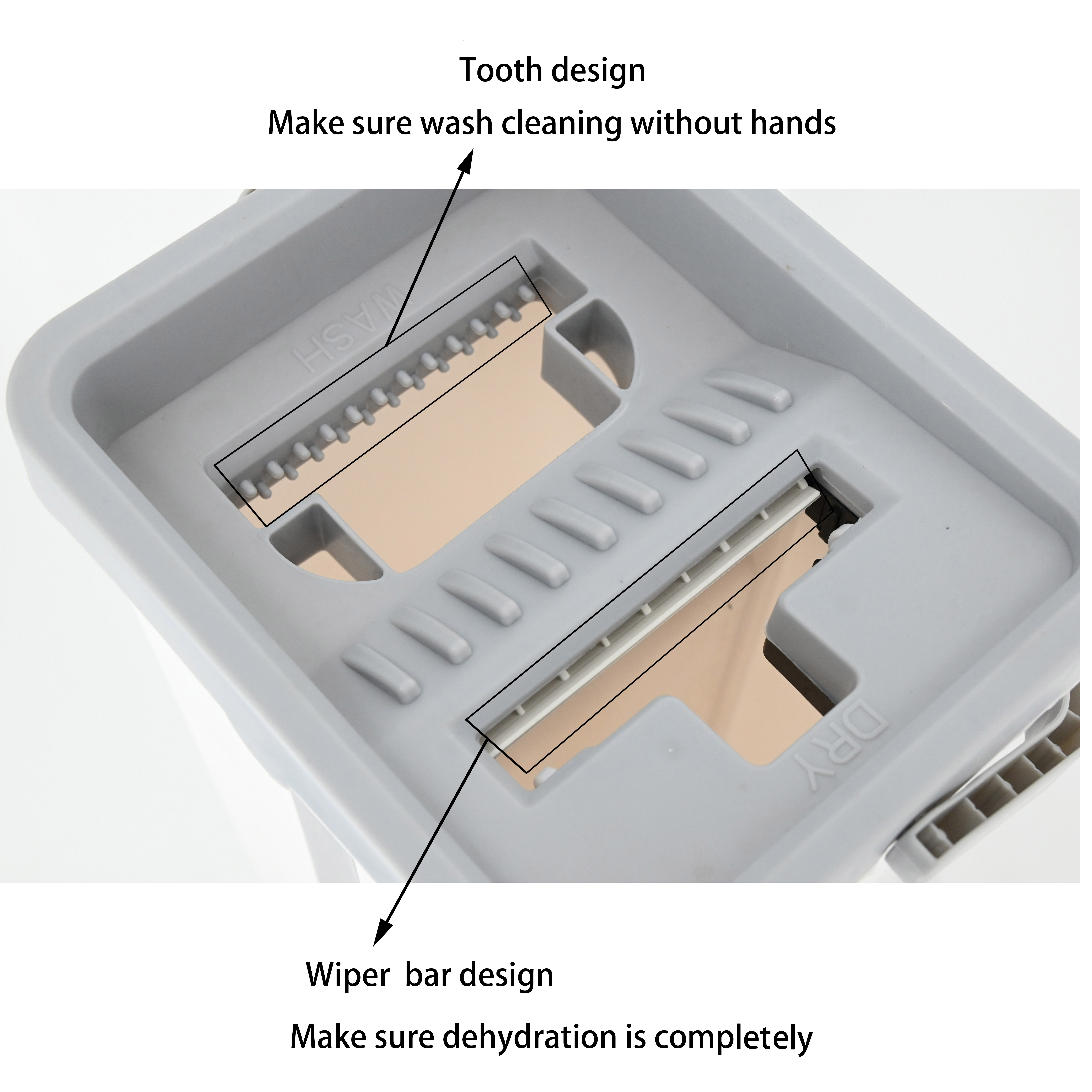 Tooth design

Make sure wash cleaning without hands

WASH

DRY

Wiper bar design

Make sure dehydration is completely