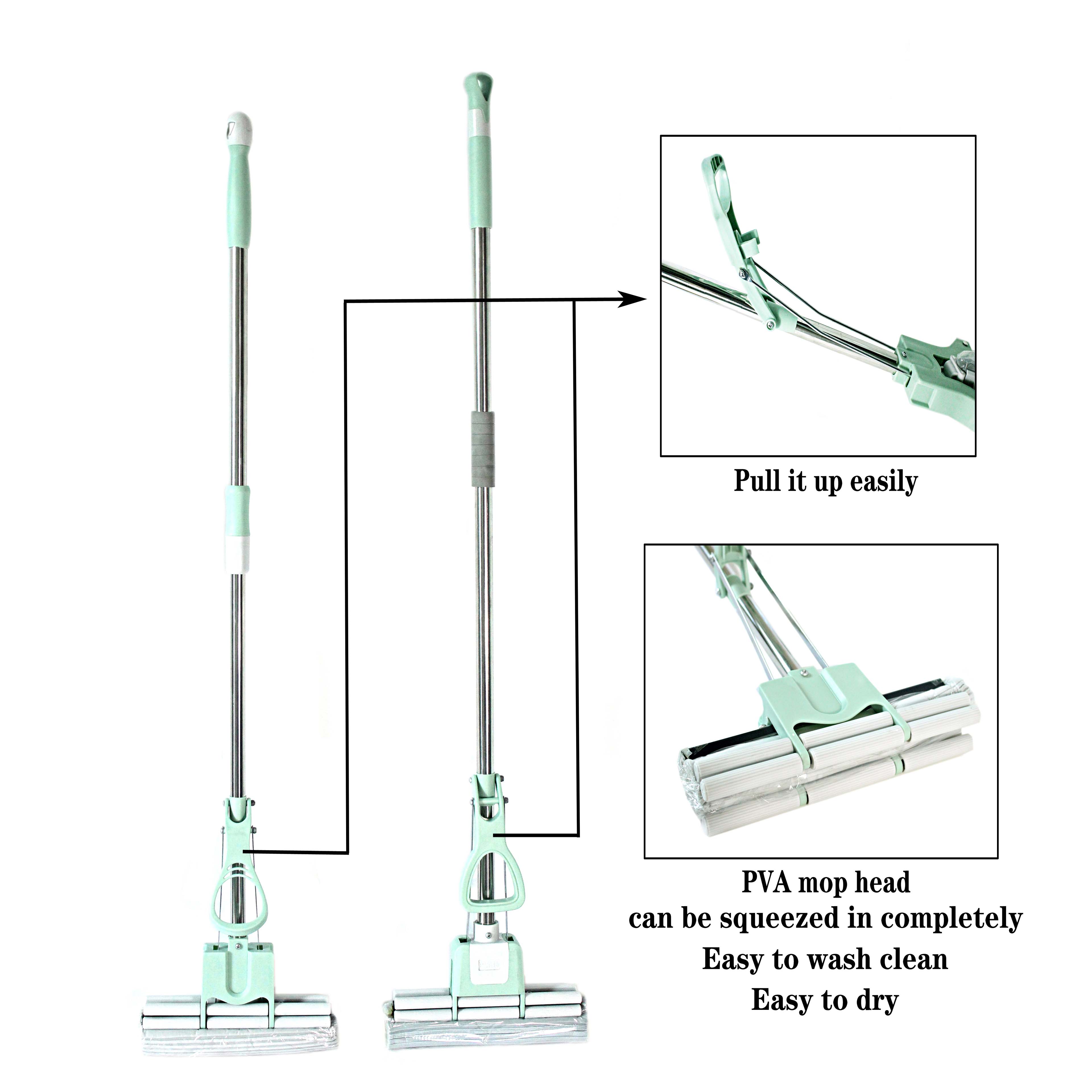 Pull it up easily

PVA mop head
can be squeezed in completely
Easy to wash clean
Easy to dry