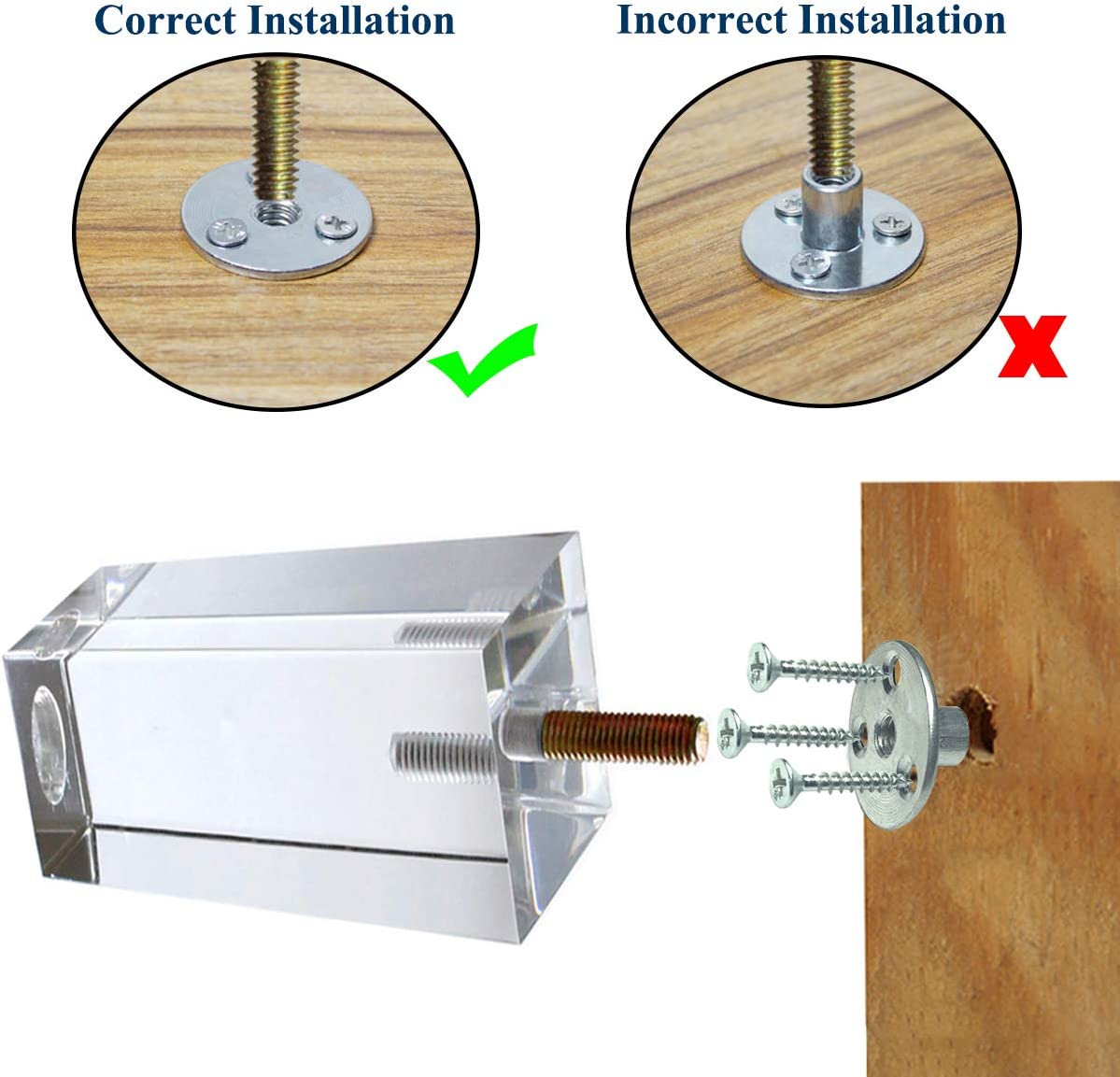 Correct Installation

Incorrect Installation