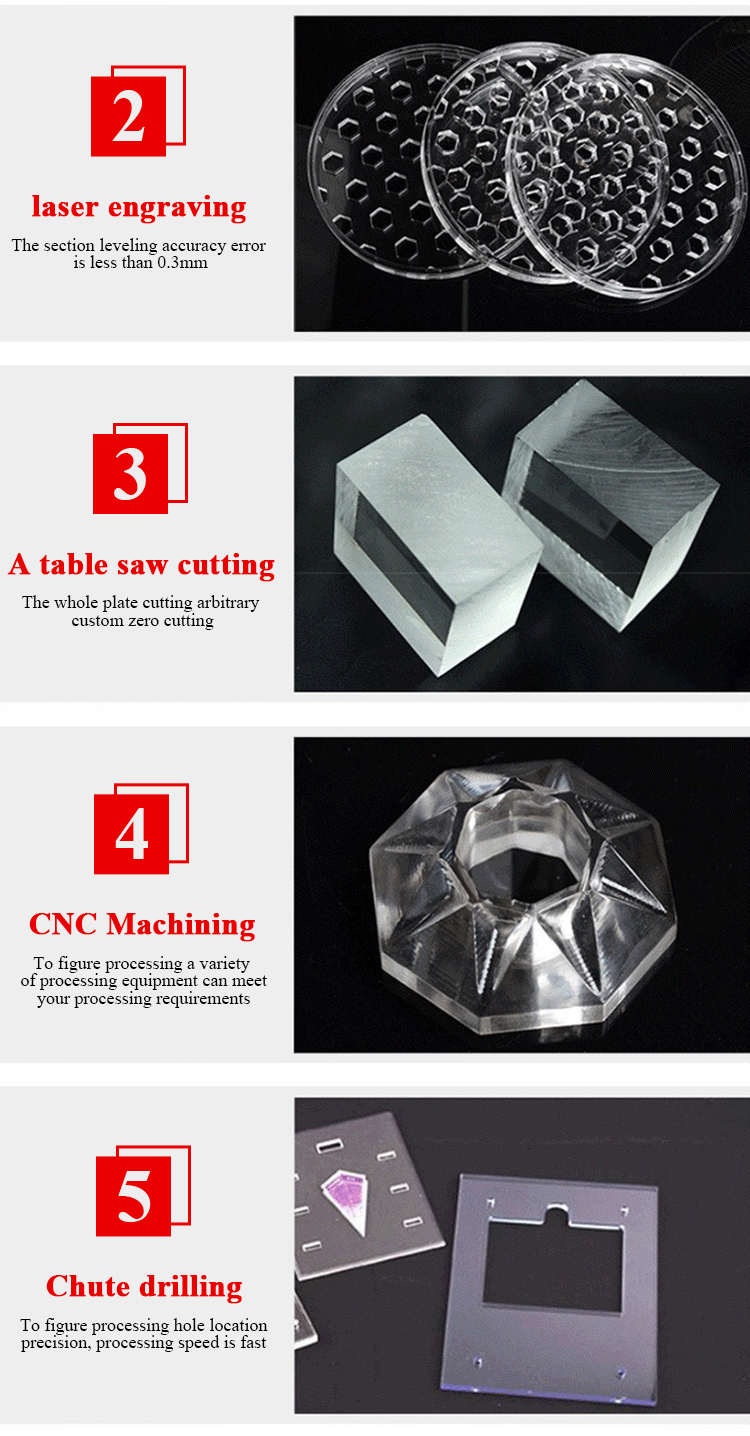 2

laser engraving

The section leveling accuracy error is less than 0.3mm

3

A table saw cutting

The whole plate cutting arbitrary custom zero cutting

4

CNC Machining

To figure processing a variety of processing equipment can meet your processing requirements

5

Chute drilling

To figure processing hole location precision, processing speed is fast