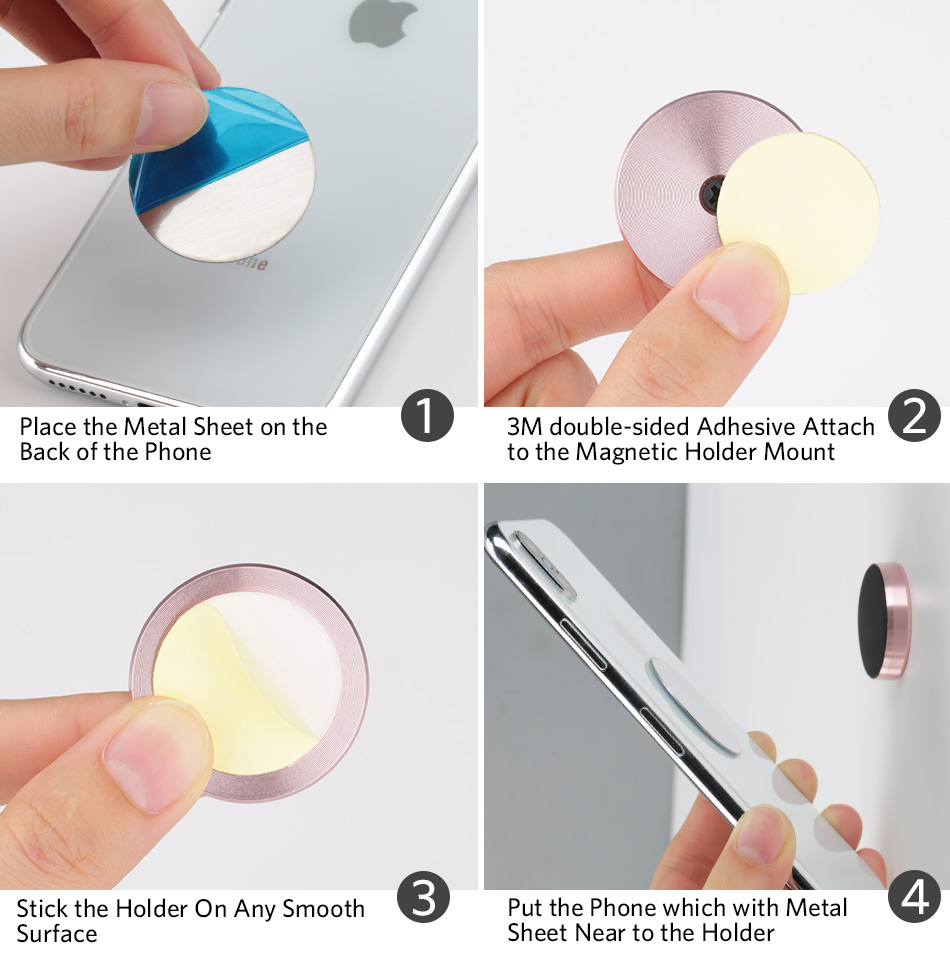 Place the Metal Sheet on the Back of the Phone

1

3M double-sided Adhesive Attach to the Magnetic Holder Mount

2

Stick the Holder On Any Smooth Surface

3

Put the Phone which with Metal Sheet Near to the Holder

4