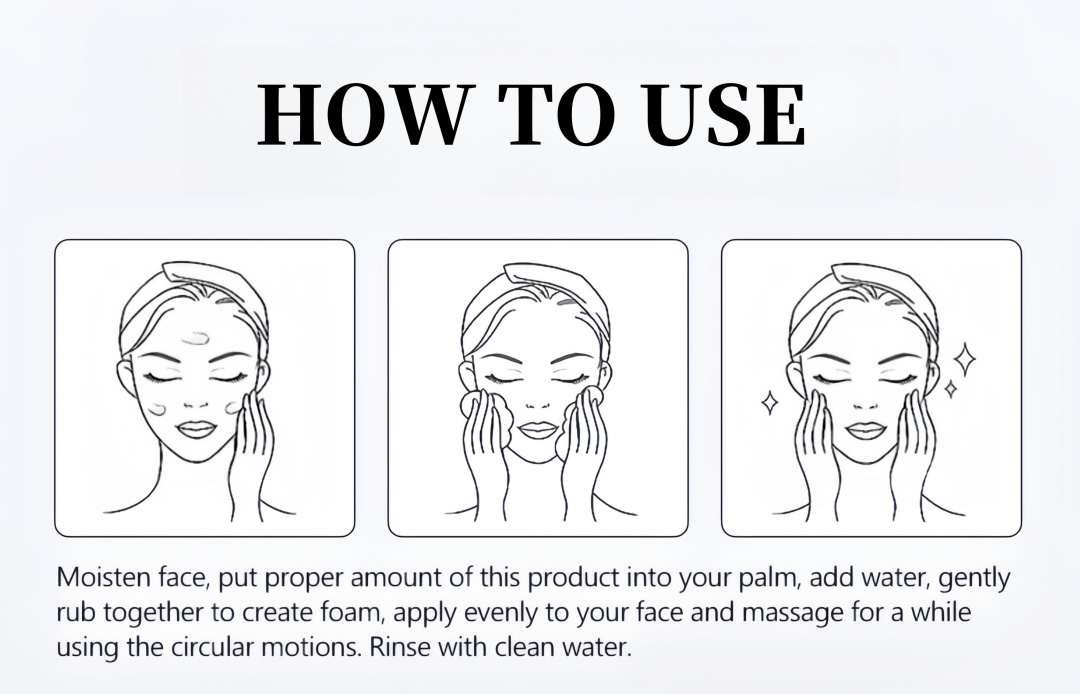 HOW TO USE

Moisten face, put proper amount of this product into your palm, add water, gently rub together to create foam, apply evenly to your face and massage for a while using the circular motions. Rinse with clean water.