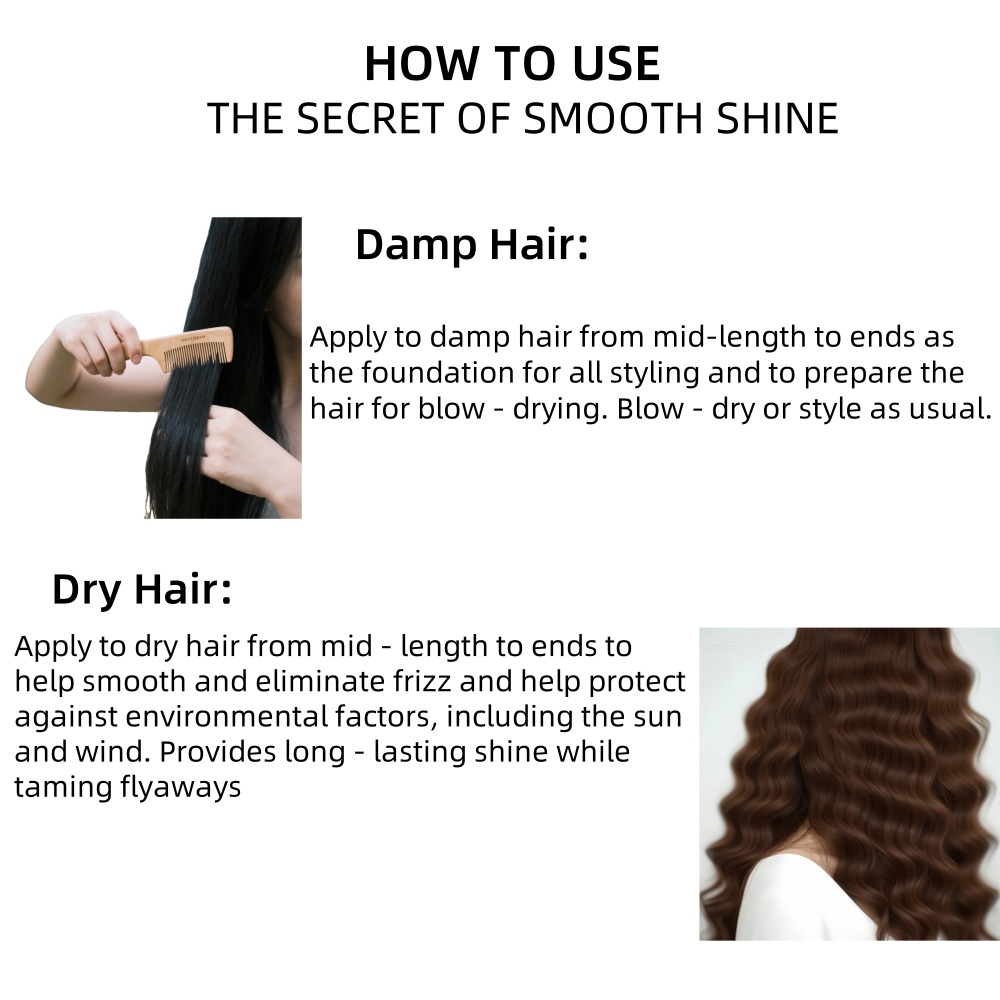 HOW TO USE
THE SECRET OF SMOOTH SHINE

Damp Hair:

Apply to damp hair from mid-length to ends as the foundation for all styling and to prepare the hair for blow - drying. Blow - dry or style as usual.

Dry Hair:

Apply to dry hair from mid - length to ends to help smooth and eliminate frizz and help protect against environmental factors, including the sun and wind. Provides long - lasting shine while taming flyaways