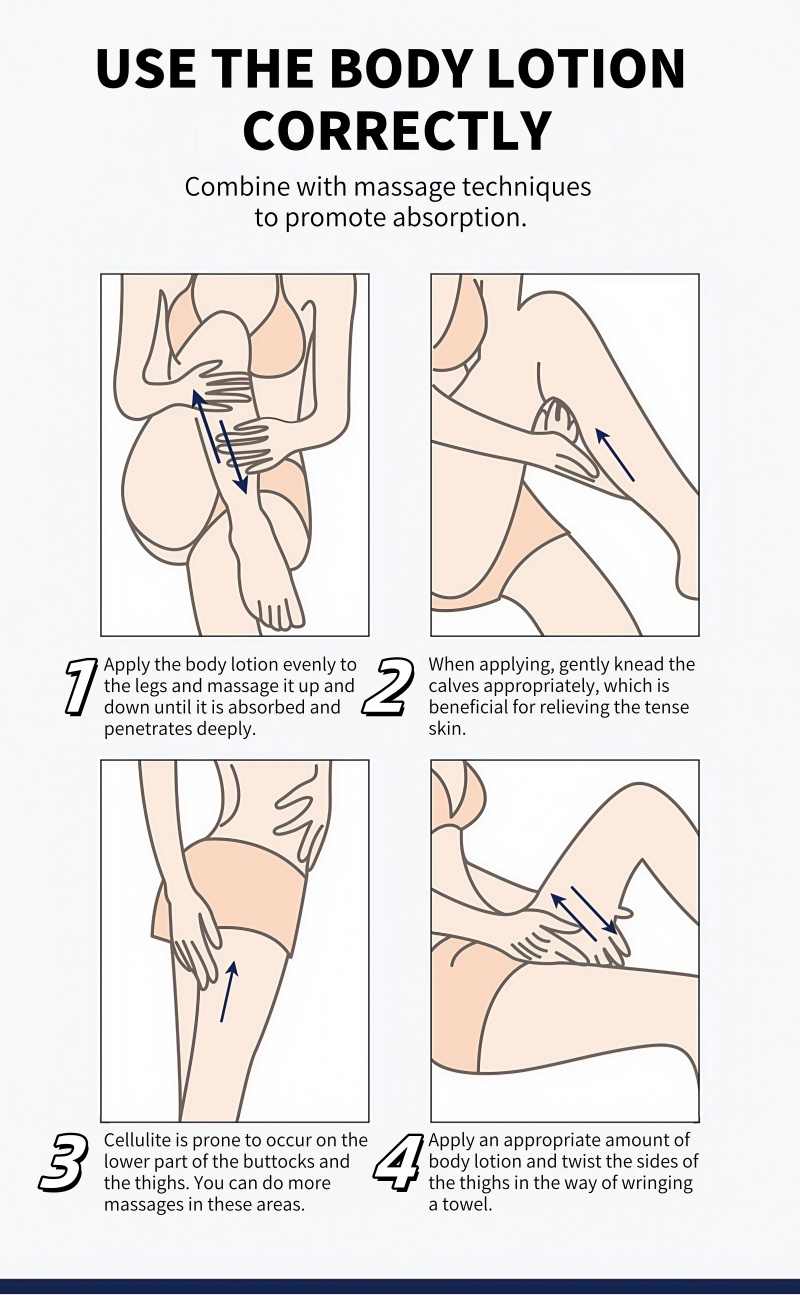 USE THE BODY LOTION CORRECTLY

Combine with massage techniques to promote absorption.

1 Apply the body lotion evenly to the legs and massage it up and down until it is absorbed and penetrates deeply.

2 When applying, gently knead the calves appropriately, which is beneficial for relieving the tense skin.

3 Cellulite is prone to occur on the lower part of the buttocks and the thighs. You can do more massages in these areas.

4 Apply an appropriate amount of body lotion and twist the sides of the thighs in the way of wringing a towel.