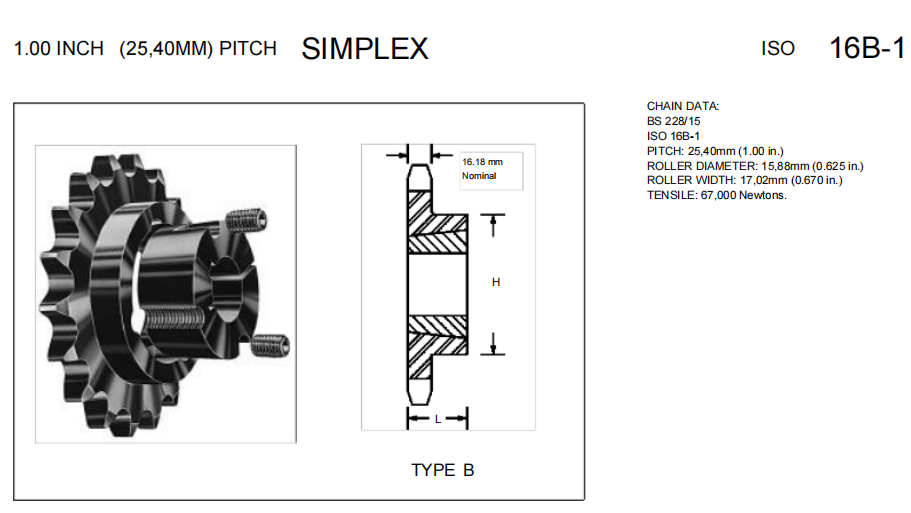 1.00 INCH (25,40MM) PITCH SIMPLEX

ISO 16B-1

16.18 mm Nominal

H

L

TYPE B

CHAIN DATA:
BS 228/15
ISO 16B-1
PITCH: 25,40mm (1.00 in.)
ROLLER DIAMETER: 15,88mm (0.625 in.)
ROLLER WIDTH: 17,02mm (0.670 in.)
TENSILE: 67,000 Newtons.