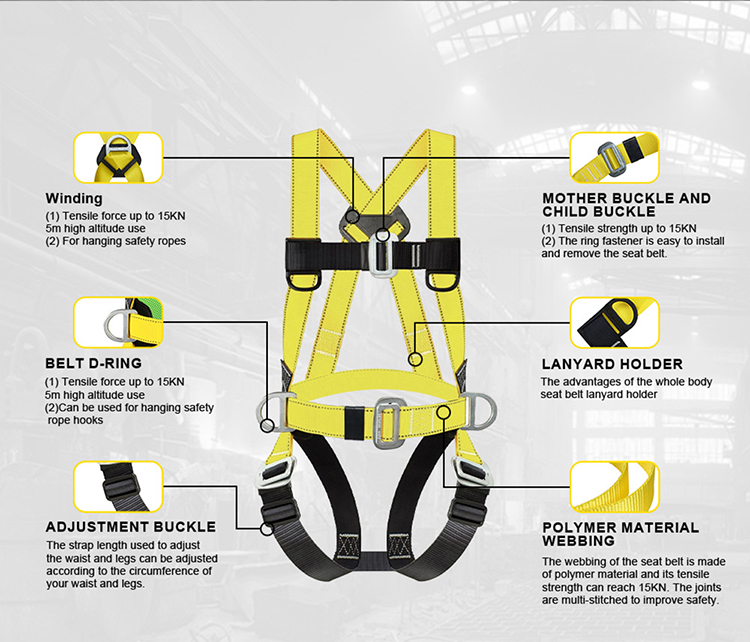 Winding
(1) Tensile force up to 15KN
5m high altitude use
(2) For hanging safety ropes

BELT D-RING
(1) Tensile force up to 15KN
5m high altitude use
(2)Can be used for hanging safety rope hooks

ADJUSTMENT BUCKLE
The strap length used to adjust the waist and legs can be adjusted according to the circumference of your waist and legs.

MOTHER BUCKLE AND CHILD BUCKLE
(1) Tensile strength up to 15KN
(2) The ring fastener is easy to install and remove the seat belt.

LANYARD HOLDER
The advantages of the whole body seat belt lanyard holder

POLYMER MATERIAL WEBBING
The webbing of the seat belt is made of polymer material and its tensile strength can reach 15KN. The joints are multi-stitched to improve safety.