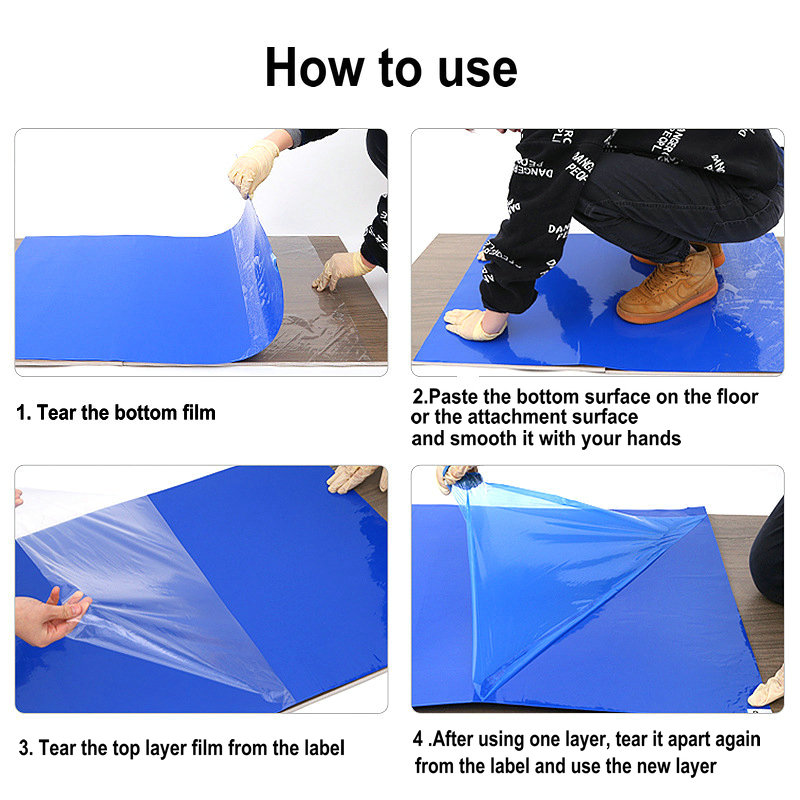 How to use

1. Tear the bottom film

2.Paste the bottom surface on the floor or the attachment surface and smooth it with your hands

3. Tear the top layer film from the label

4 .After using one layer, tear it apart again from the label and use the new layer