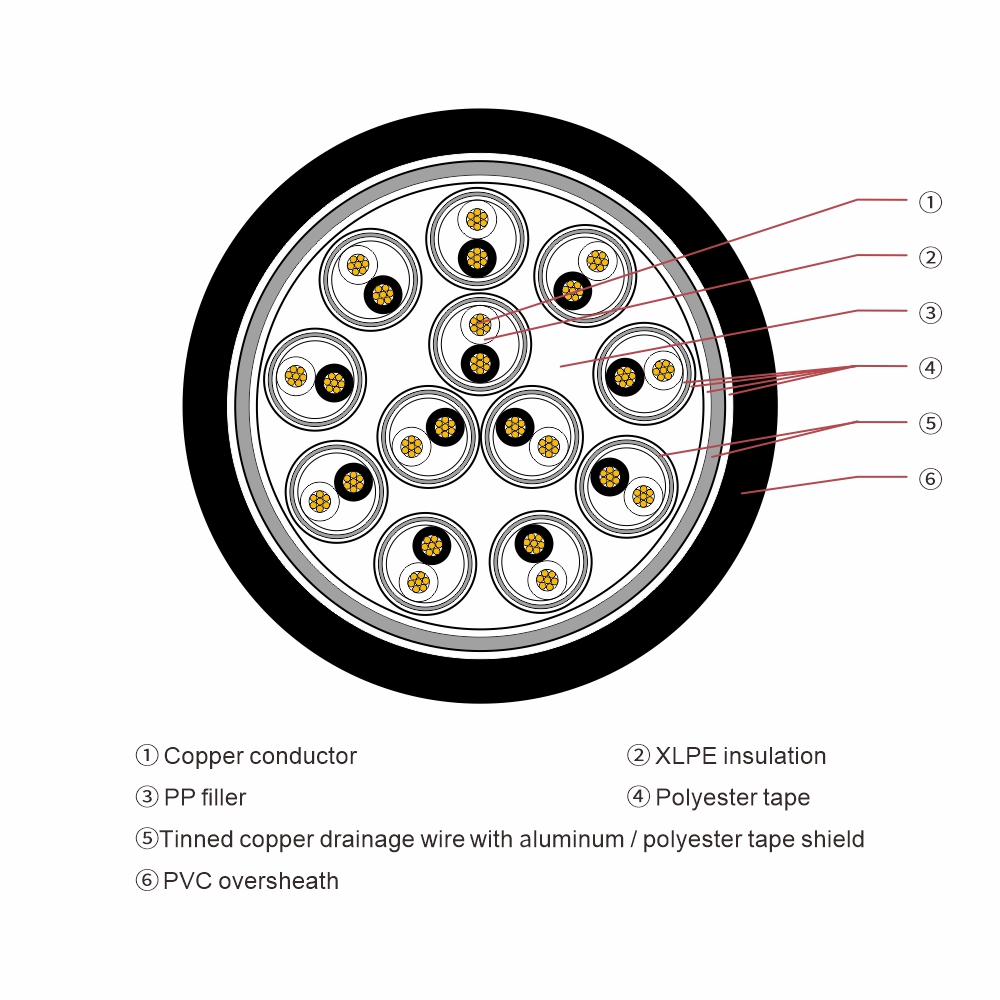 ①
②
③
④
⑤
⑥

① Copper conductor
② XLPE insulation
③ PP filler
④ Polyester tape
⑤Tinned copper drainage wire with aluminum / polyester tape shield
⑥ PVC oversheath