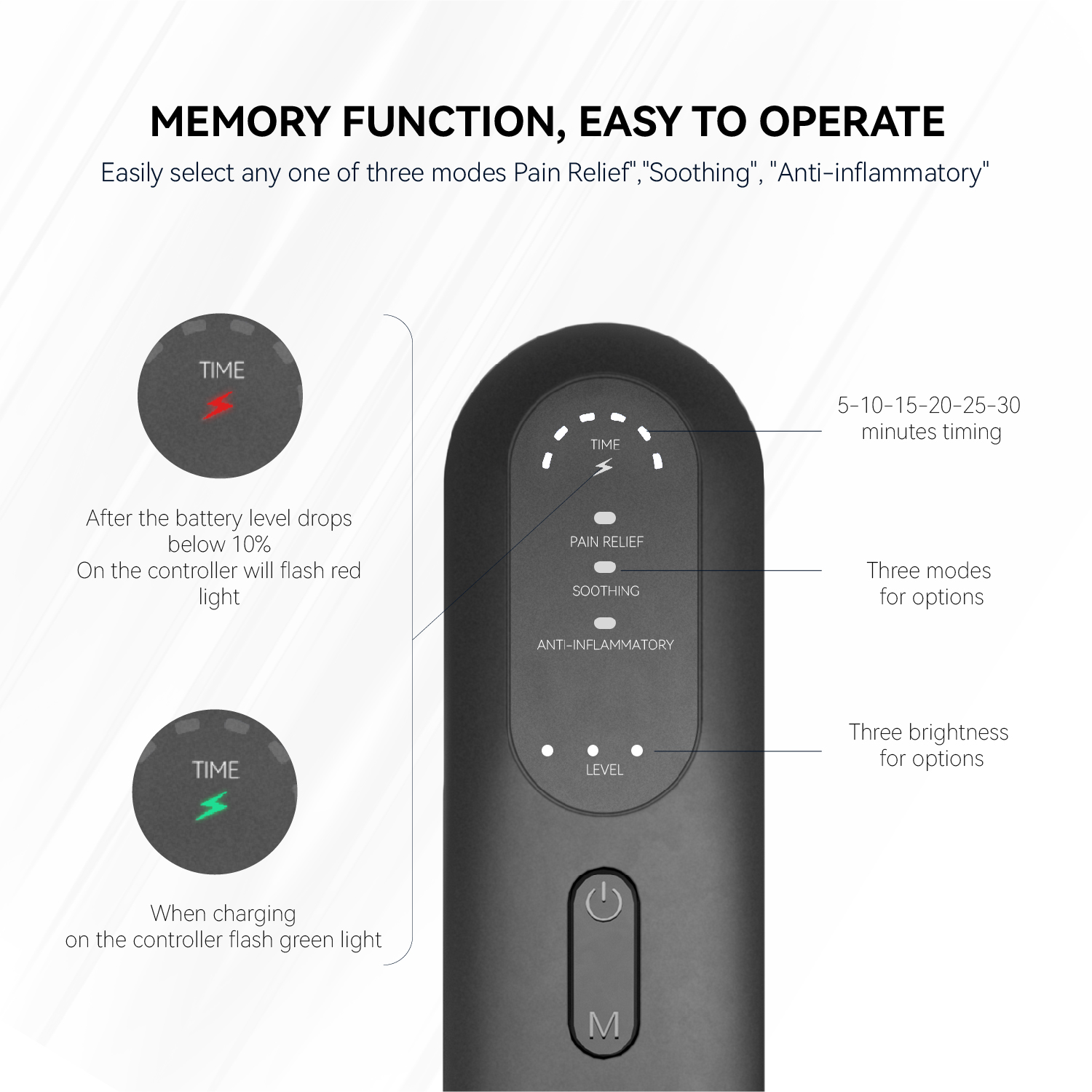 MEMORY FUNCTION, EASY TO OPERATE

Easily select any one of three modes Pain Relief","Soothing", "Anti-inflammatory"

TIME

After the battery level drops below 10%
On the controller will flash red light

TIME

When charging
on the controller flash green light

TIME

PAIN RELIEF

SOOTHING

ANTI-INFLAMMATORY

LEVEL

M

5-10-15-20-25-30 minutes timing

Three modes for options

Three brightness for options