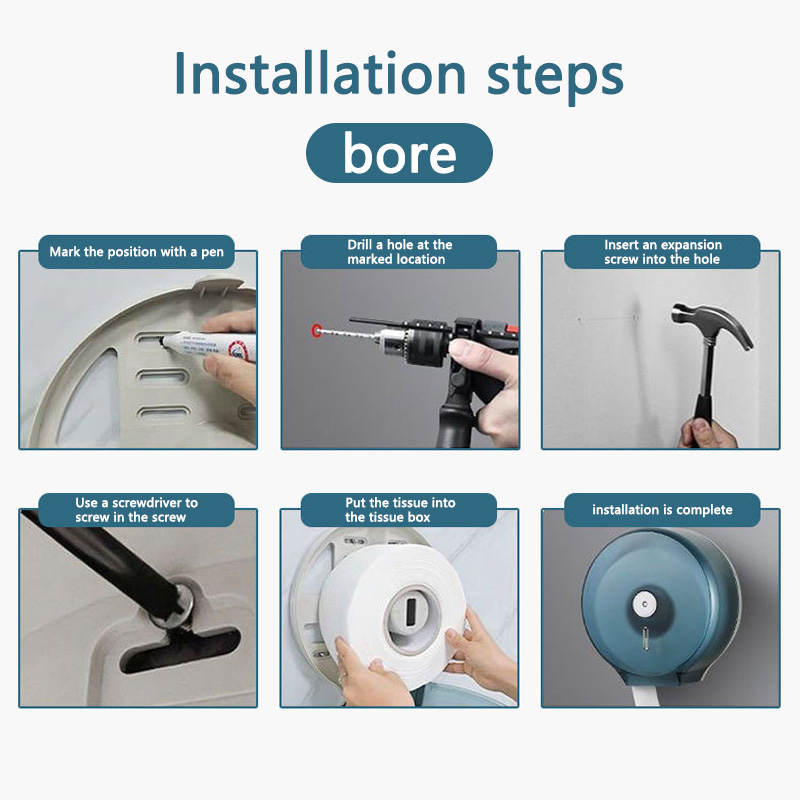 Installation steps

bore

Mark the position with a pen

Drill a hole at the marked location

Insert an expansion screw into the hole

Use a screwdriver to screw in the screw

Put the tissue into the tissue box

installation is complete