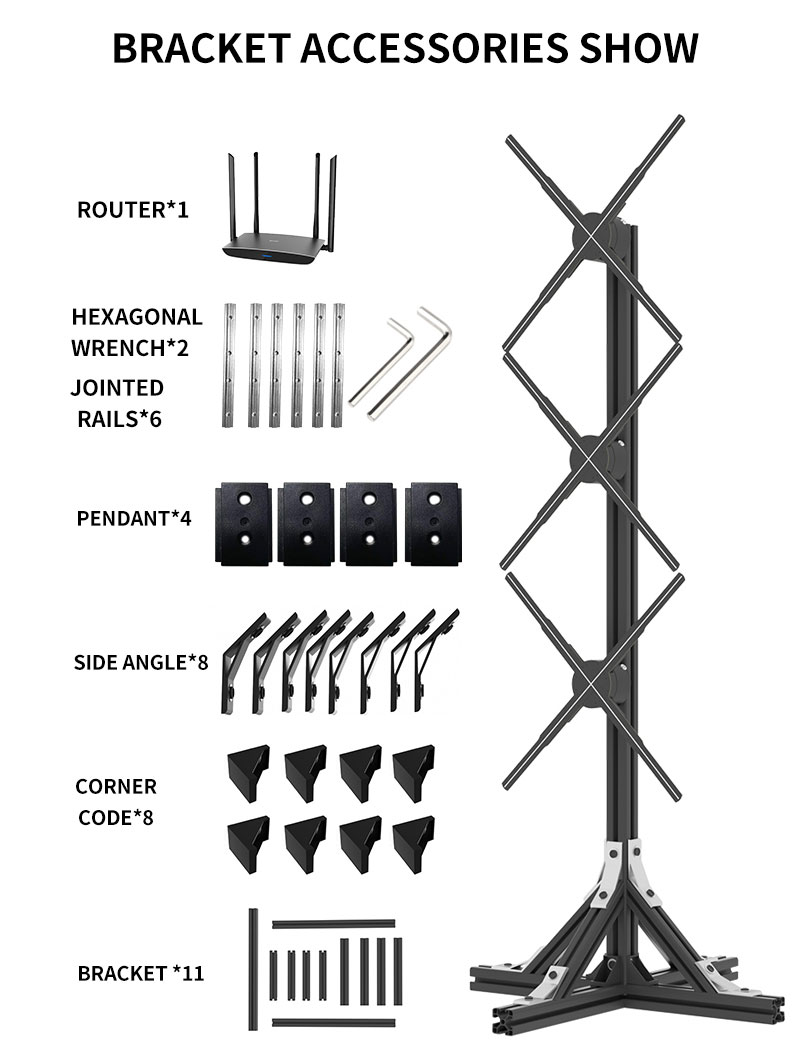 BRACKET ACCESSORIES SHOW

ROUTER*1

HEXAGONAL WRENCH*2

JOINTED RAILS*6

PENDANT*4

SIDE ANGLE*8

CORNER CODE*8

BRACKET *11