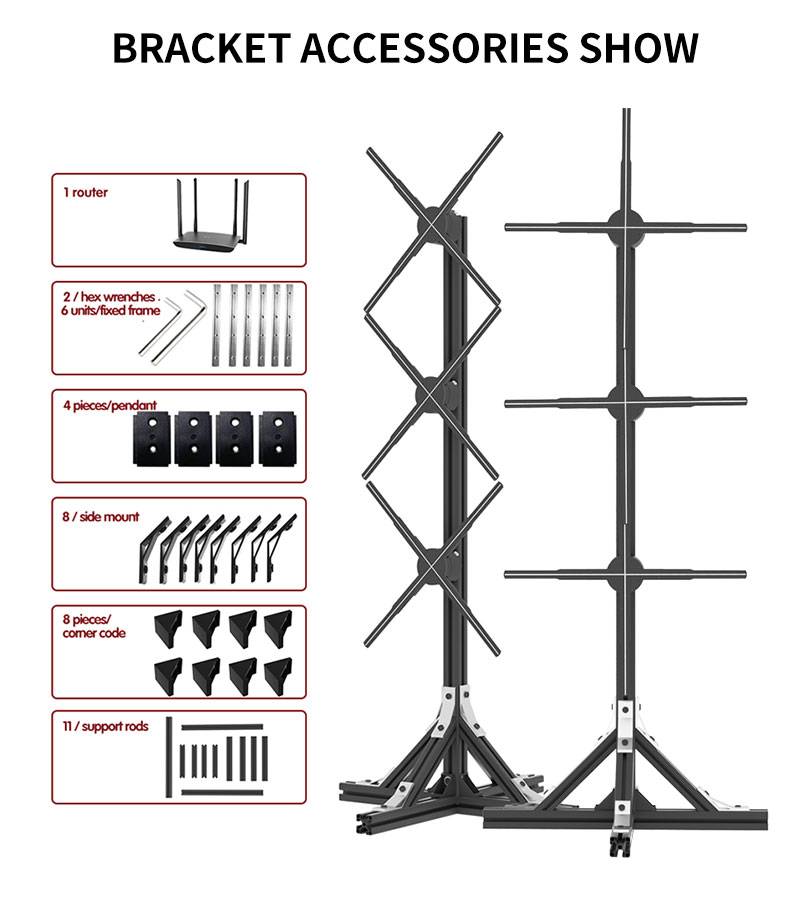 BRACKET ACCESSORIES SHOW

1 router

2 / hex wrenches .
6 units/fixed frame

4 pieces/pendant

8 / side mount

8 pieces/
corner code

11 / support rods