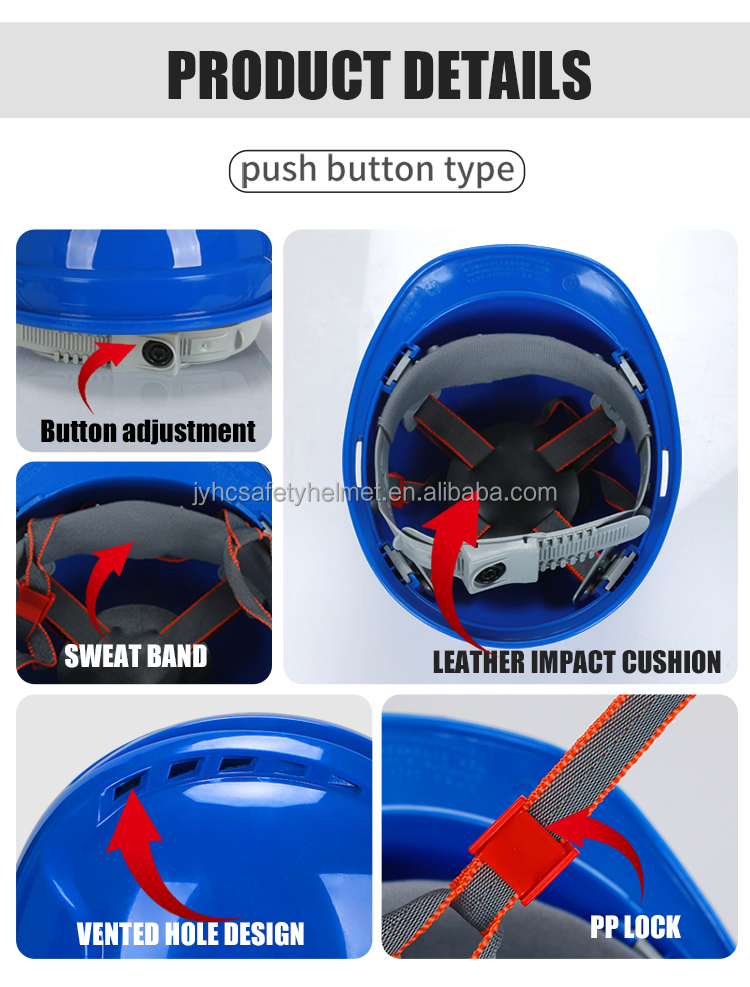 PRODUCT DETAILS

push button type

Button adjustment

jyhcsafetyhelmet.en.alibaba.com

SWEAT BAND

LEATHER IMPACT CUSHION

VENTED HOLE DESIGN

PP LOCK