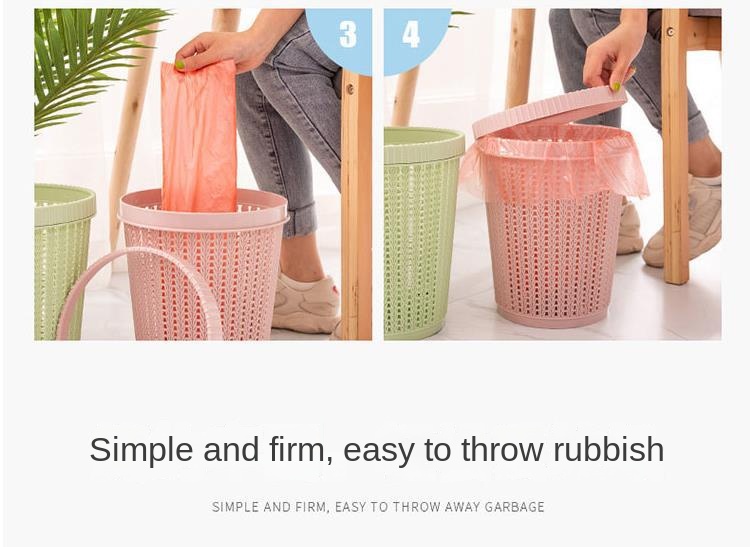 3

4

Simple and firm, easy to throw rubbish

SIMPLE AND FIRM, EASY TO THROW AWAY GARBAGE