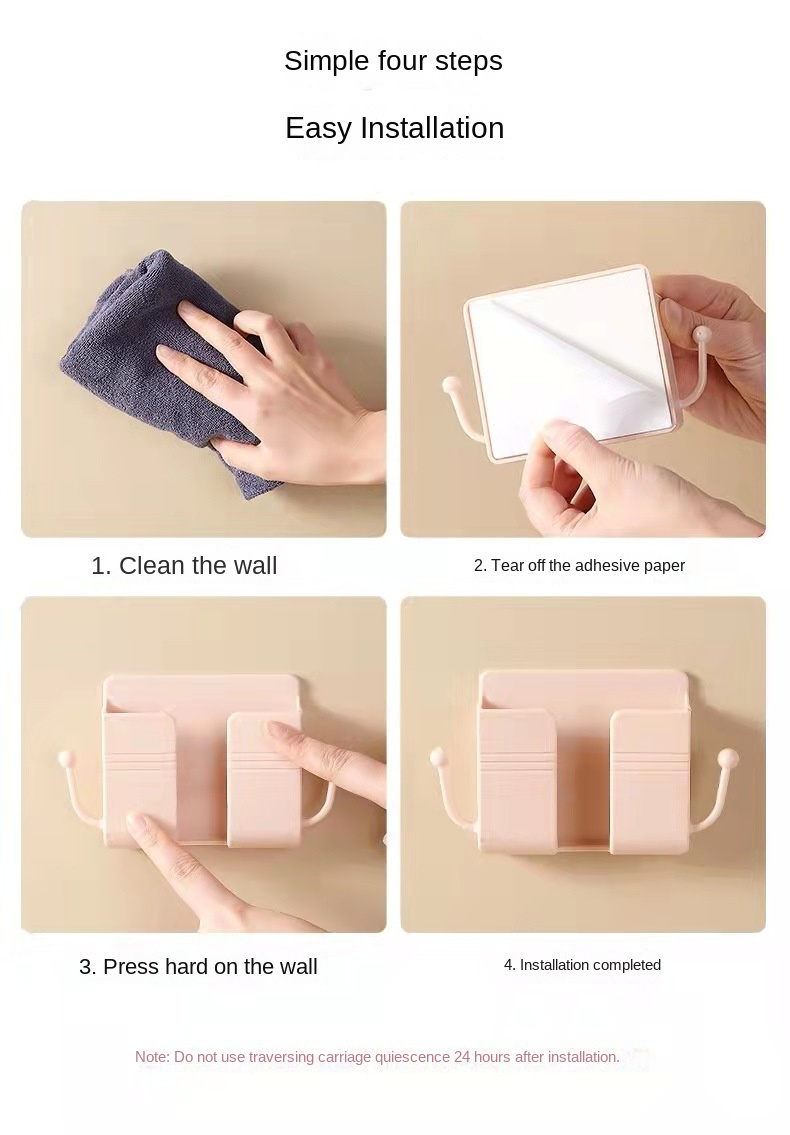 Simple four steps

Easy Installation

1. Clean the wall

2. Tear off the adhesive paper

3. Press hard on the wall

4. Installation completed

Note: Do not use traversing carriage quiescence 24 hours after installation.