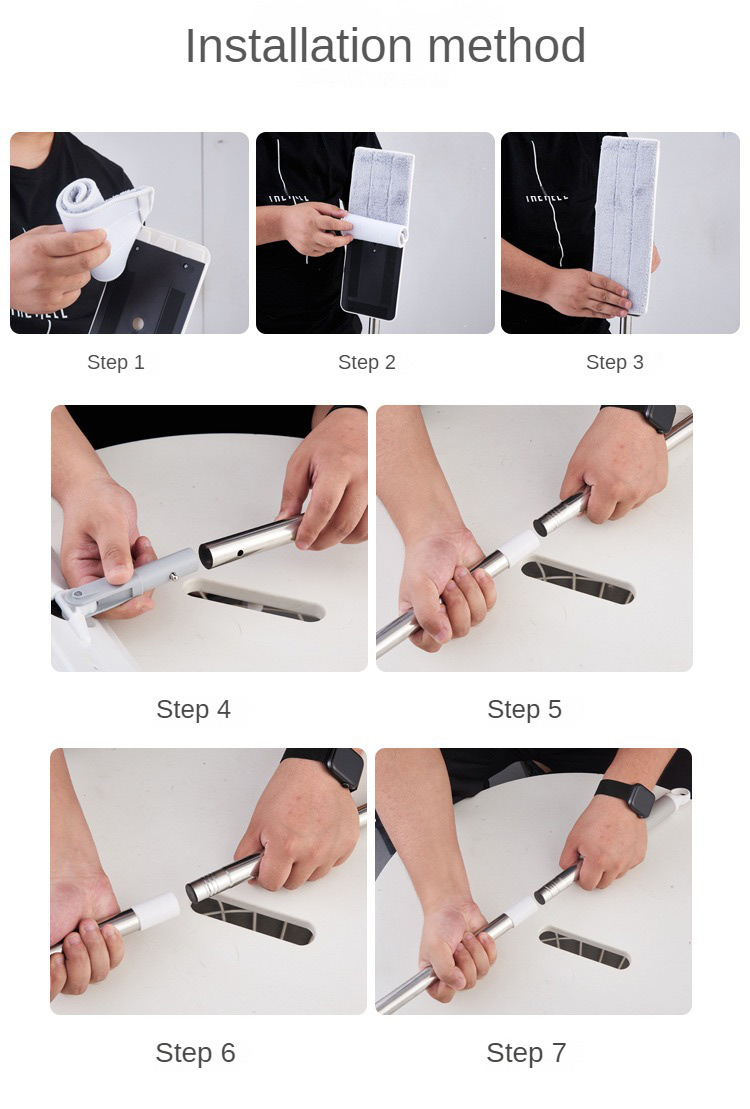 Installation method

Step 1

Step 2

Step 3

Step 4

Step 5

Step 6

Step 7