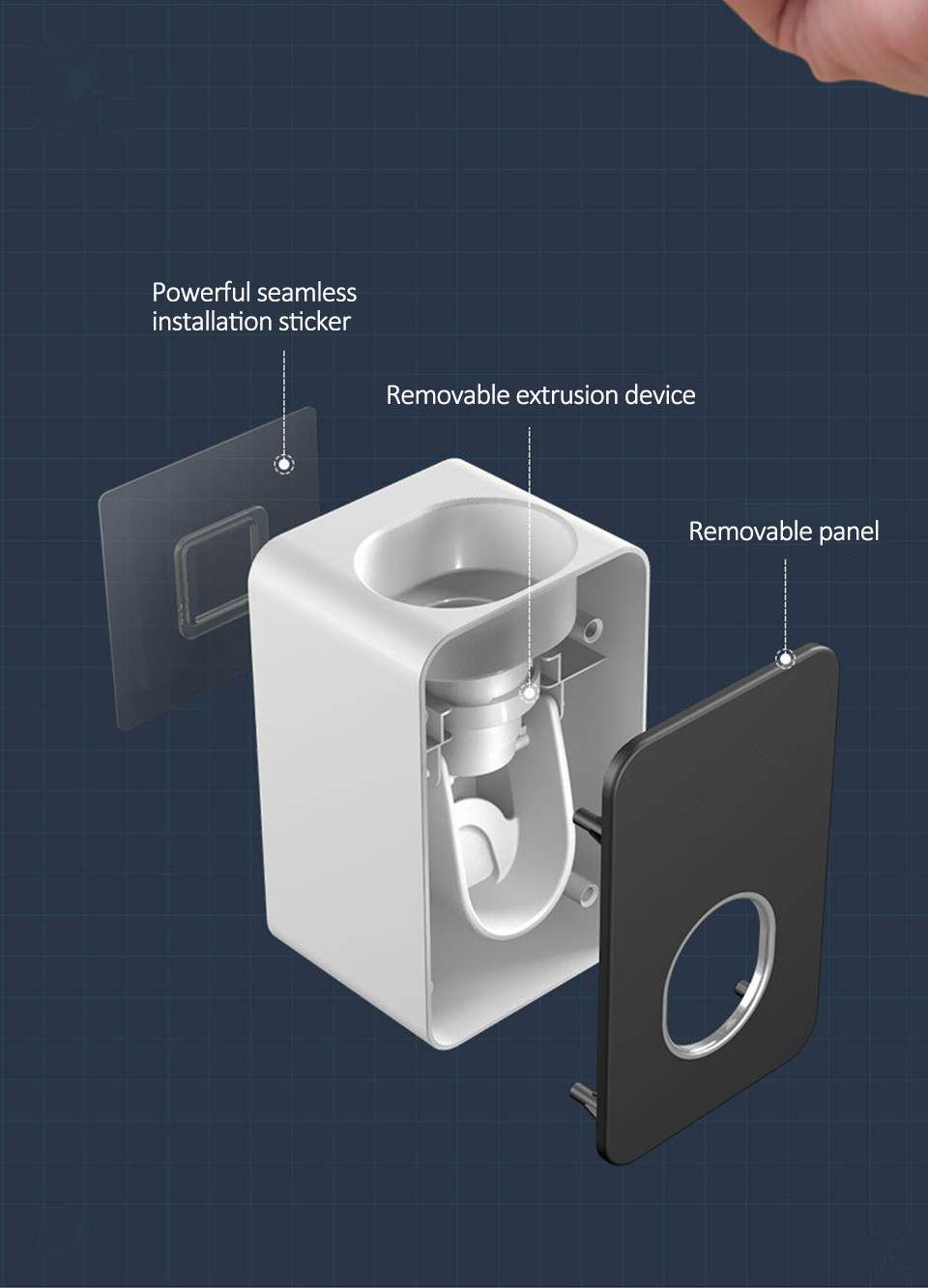 Powerful seamless installation sticker

Removable extrusion device

Removable panel