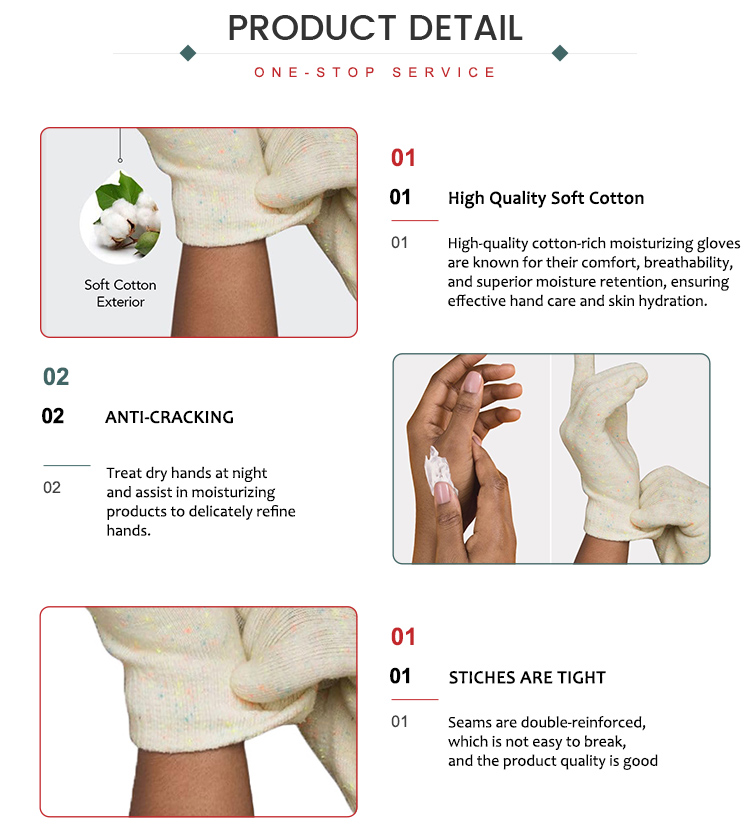 PRODUCT DETAIL

ONE-STOP SERVICE

Soft Cotton Exterior

01

01 High Quality Soft Cotton

01 High-quality cotton-rich moisturizing gloves are known for their comfort, breathability, and superior moisture retention, ensuring effective hand care and skin hydration.

02

02 ANTI-CRACKING

02 Treat dry hands at night and assist in moisturizing products to delicately refine hands.

01

01 STICHES ARE TIGHT

01 Seams are double-reinforced, which is not easy to break, and the product quality is good