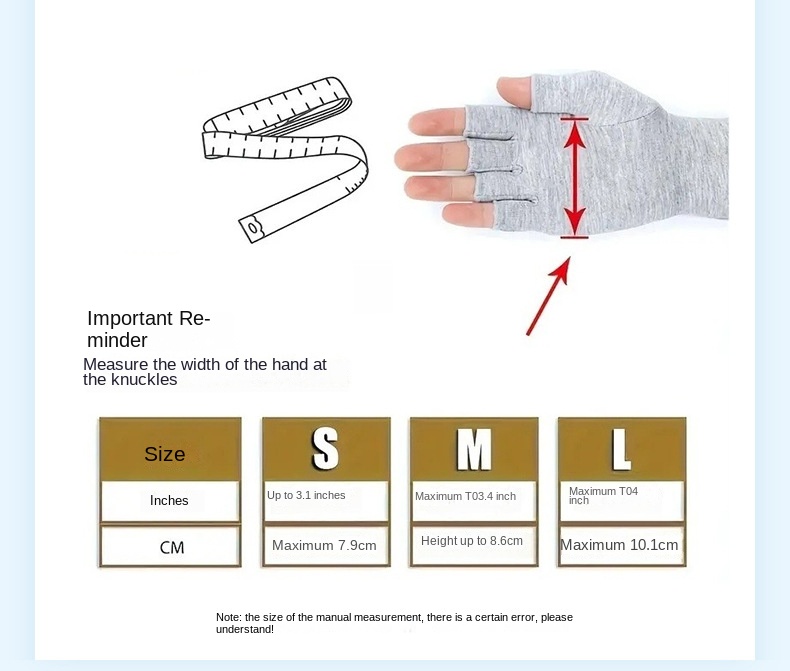 Important Reminder
Measure the width of the hand at the knuckles

| Size | S | M | L |
|---|---|---|---|
| Inches | Up to 3.1 inches | Maximum T03.4 inch | Maximum T04 inch |
| CM | Maximum 7.9cm | Height up to 8.6cm | Maximum 10.1cm |

Note: the size of the manual measurement, there is a certain error, please understand!