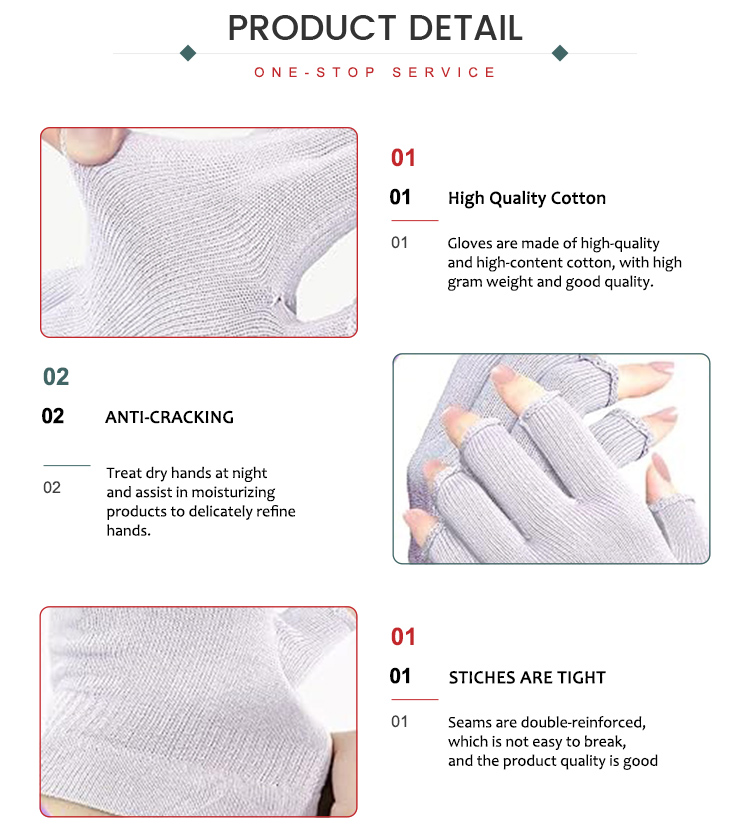 PRODUCT DETAIL

ONE-STOP SERVICE

01

01 High Quality Cotton

01 Gloves are made of high-quality and high-content cotton, with high gram weight and good quality.

02

02 ANTI-CRACKING

02 Treat dry hands at night and assist in moisturizing products to delicately refine hands.

01

01 STICHES ARE TIGHT

01 Seams are double-reinforced, which is not easy to break, and the product quality is good