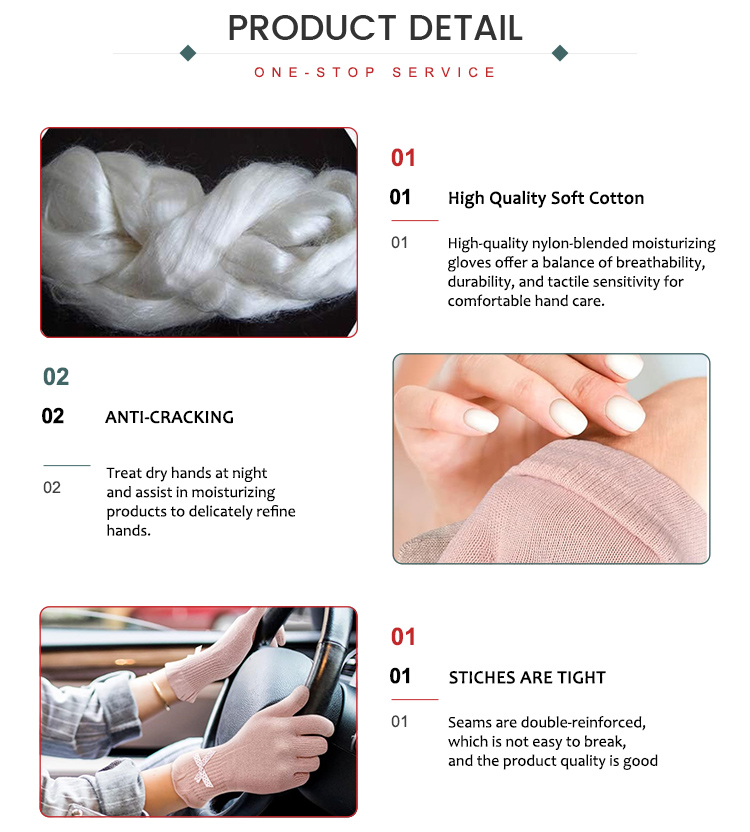 PRODUCT DETAIL

ONE-STOP SERVICE

01

01 High Quality Soft Cotton

01 High-quality nylon-blended moisturizing gloves offer a balance of breathability, durability, and tactile sensitivity for comfortable hand care.

02

02 ANTI-CRACKING

02 Treat dry hands at night and assist in moisturizing products to delicately refine hands.

01

01 STICHES ARE TIGHT

01 Seams are double-reinforced, which is not easy to break, and the product quality is good