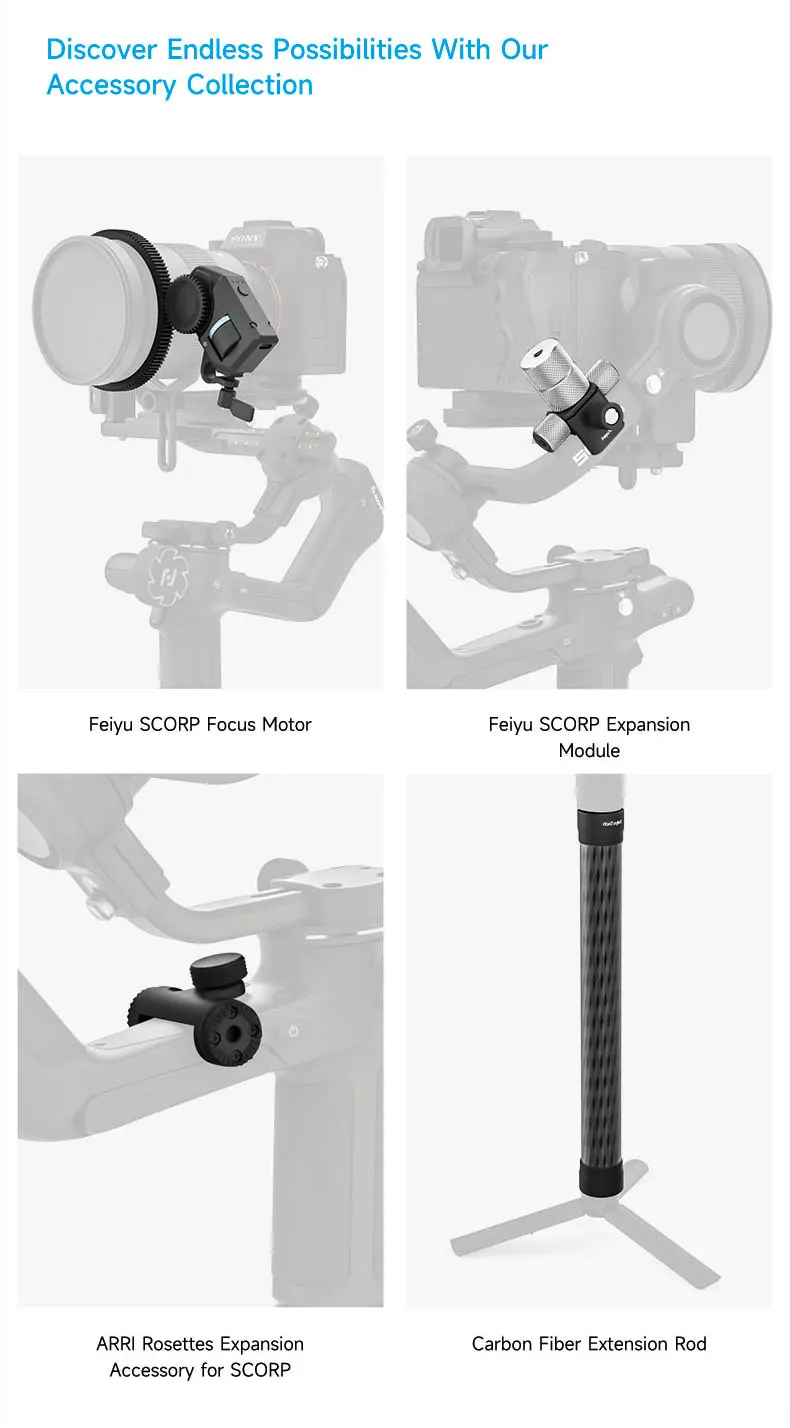 Discover Endless Possibilities With Our Accessory Collection

SONY

Feiyu SCORP Focus Motor

Feiyu SCORP Expansion Module

ARRI Rosettes Expansion Accessory for SCORP

Carbon Fiber Extension Rod