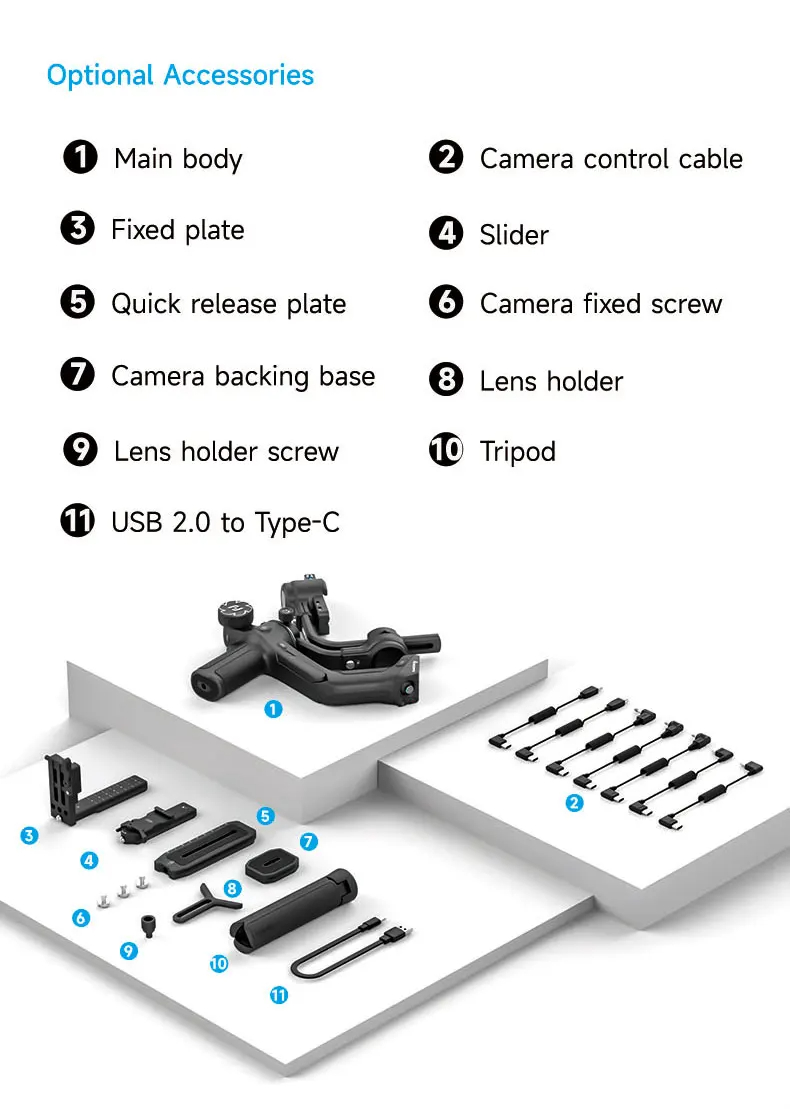 Optional Accessories

1 Main body
2 Camera control cable
3 Fixed plate
4 Slider
5 Quick release plate
6 Camera fixed screw
7 Camera backing base
8 Lens holder
9 Lens holder screw
10 Tripod
11 USB 2.0 to Type-C

1
2
3
4
5
7
6
8
9
10
11