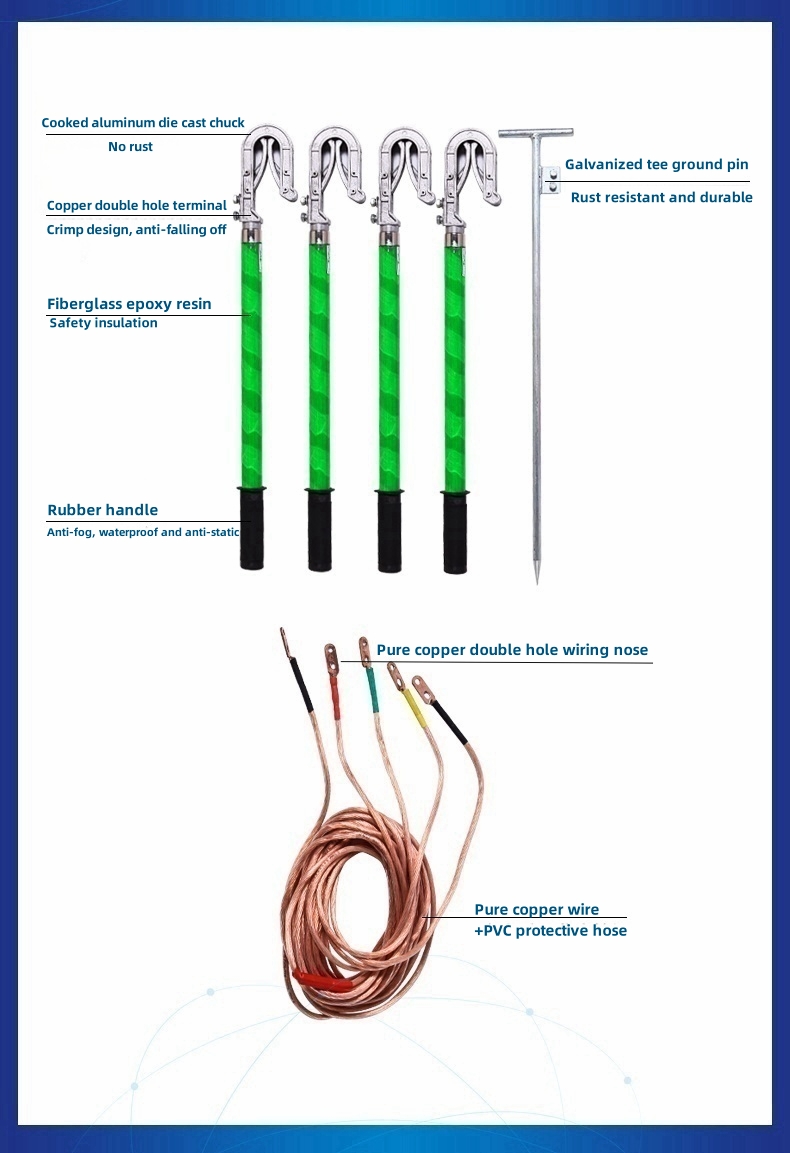 Cooked aluminum die cast chuck
No rust

Copper double hole terminal
Crimp design, anti-falling off

Fiberglass epoxy resin
Safety insulation

Rubber handle
Anti-fog, waterproof and anti-static

Galvanized tee ground pin
Rust resistant and durable

Pure copper double hole wiring nose

Pure copper wire
+PVC protective hose