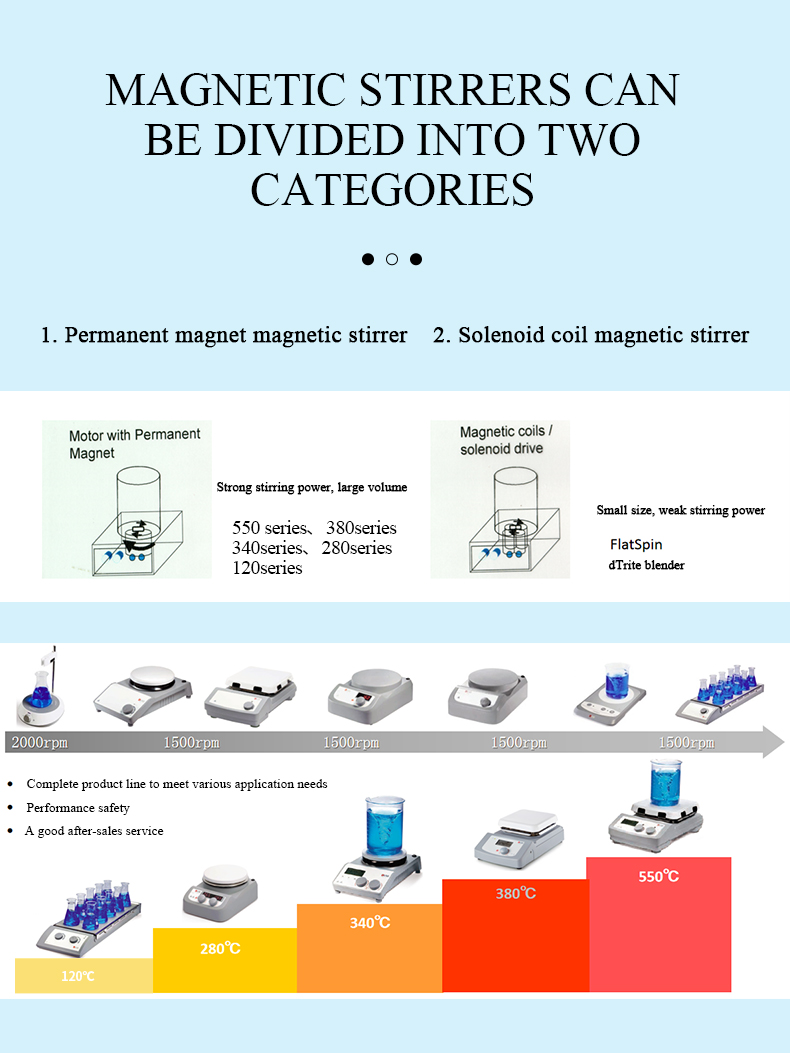 MAGNETIC STIRRERS CAN BE DIVIDED INTO TWO CATEGORIES

1. Permanent magnet magnetic stirrer 2. Solenoid coil magnetic stirrer

Motor with Permanent Magnet

Strong stirring power, large volume

550 series、 380series
340series、 280series
120series

Magnetic coils / solenoid drive

Small size, weak stirring power

FlatSpin
dTrite blender

2000rpm 1500rpm 1500rpm 1500rpm 1500rpm

• Complete product line to meet various application needs
• Performance safety
• A good after-sales service

120℃ 280℃ 340℃ 380℃ 550℃