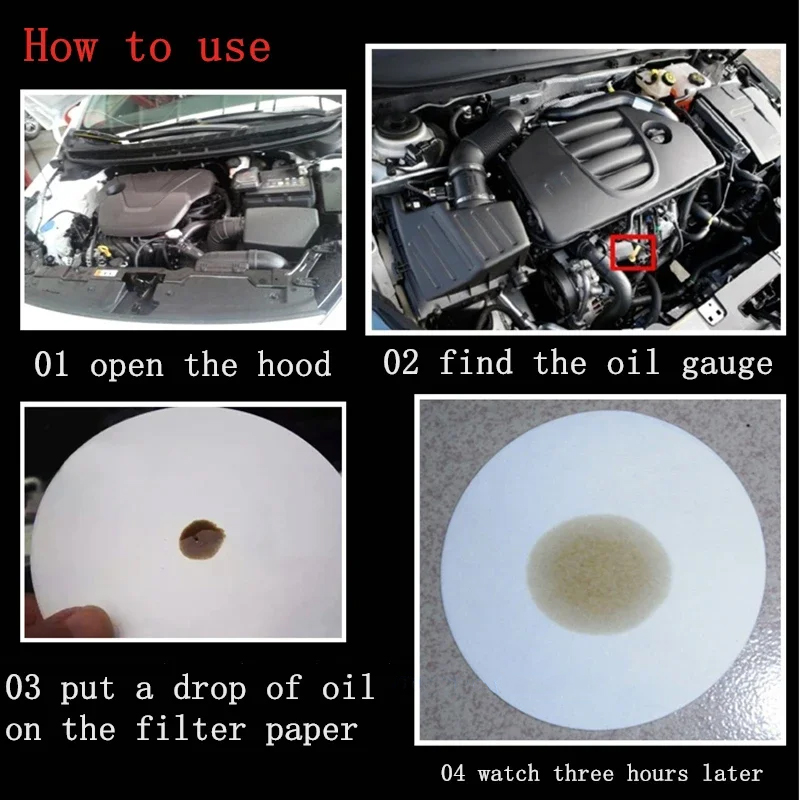 How to use

01 open the hood

02 find the oil gauge

03 put a drop of oil on the filter paper

04 watch three hours later