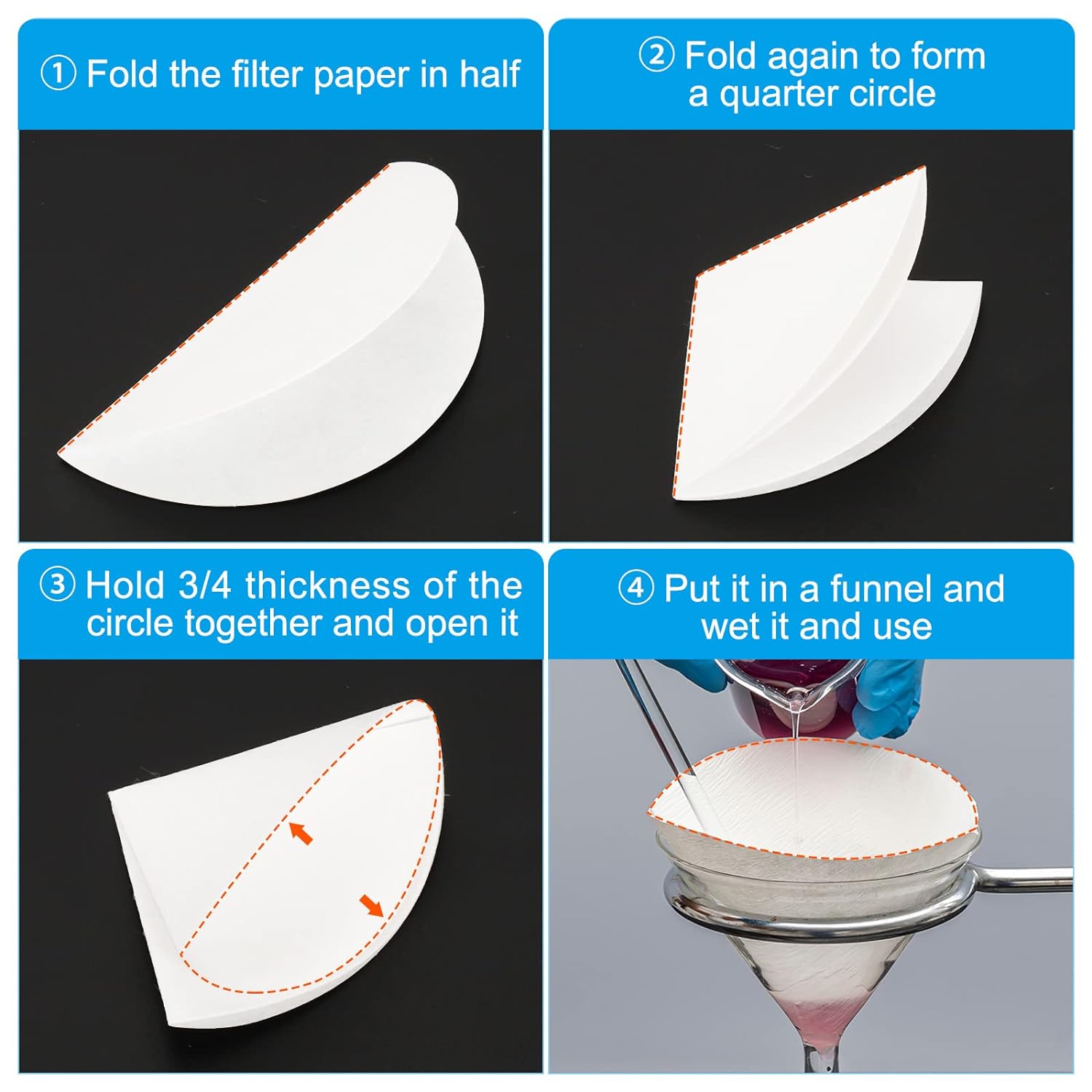 ① Fold the filter paper in half

② Fold again to form a quarter circle

③ Hold 3/4 thickness of the circle together and open it

④ Put it in a funnel and wet it and use