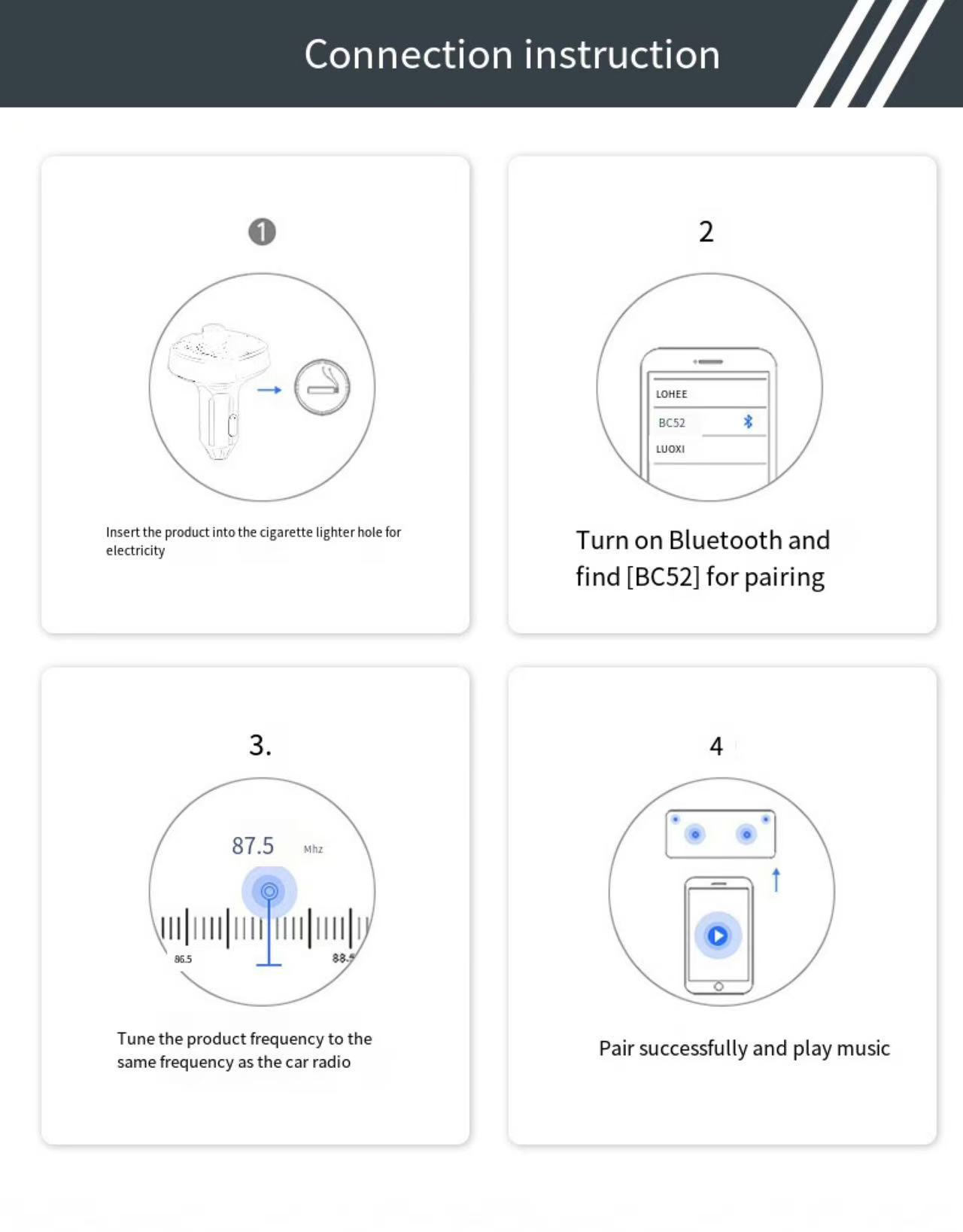 Connection instruction

1

Insert the product into the cigarette lighter hole for electricity

2

LOHEE

BC52

LUOXI

Turn on Bluetooth and find [BC52] for pairing

3.

87.5 Mhz

86.5

88.5

Tune the product frequency to the same frequency as the car radio

4

Pair successfully and play music