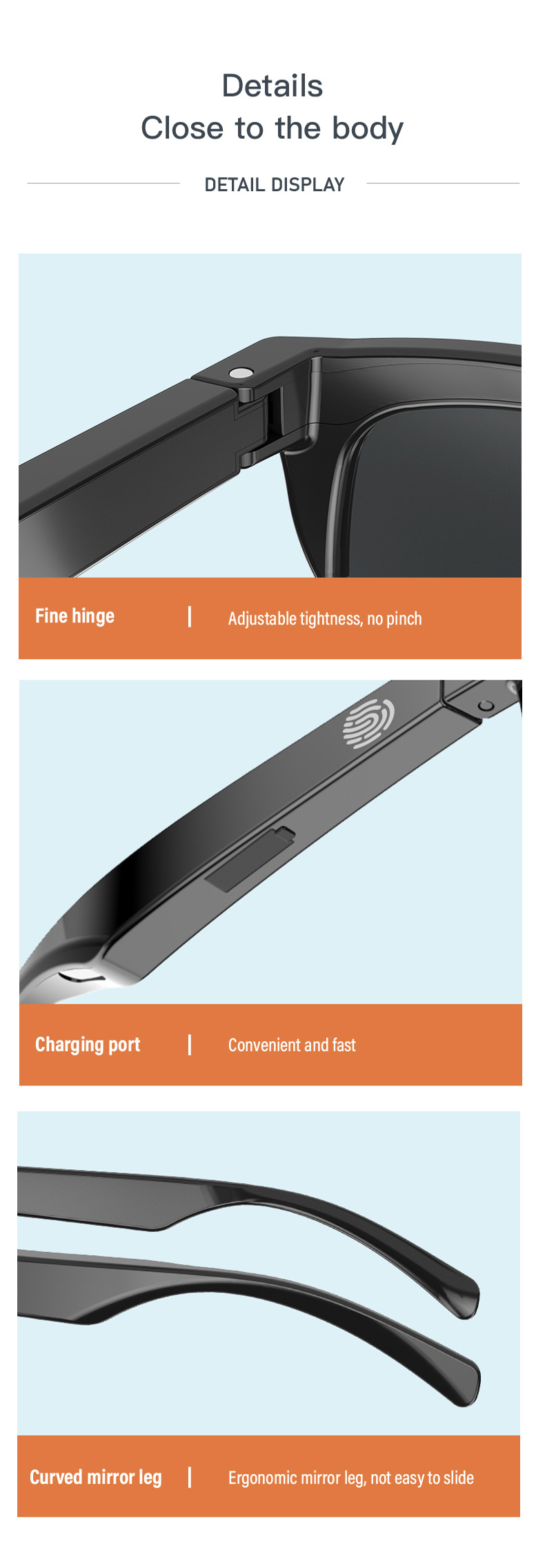 Details
Close to the body

DETAIL DISPLAY

Fine hinge | Adjustable tightness, no pinch

Charging port | Convenient and fast

Curved mirror leg | Ergonomic mirror leg, not easy to slide