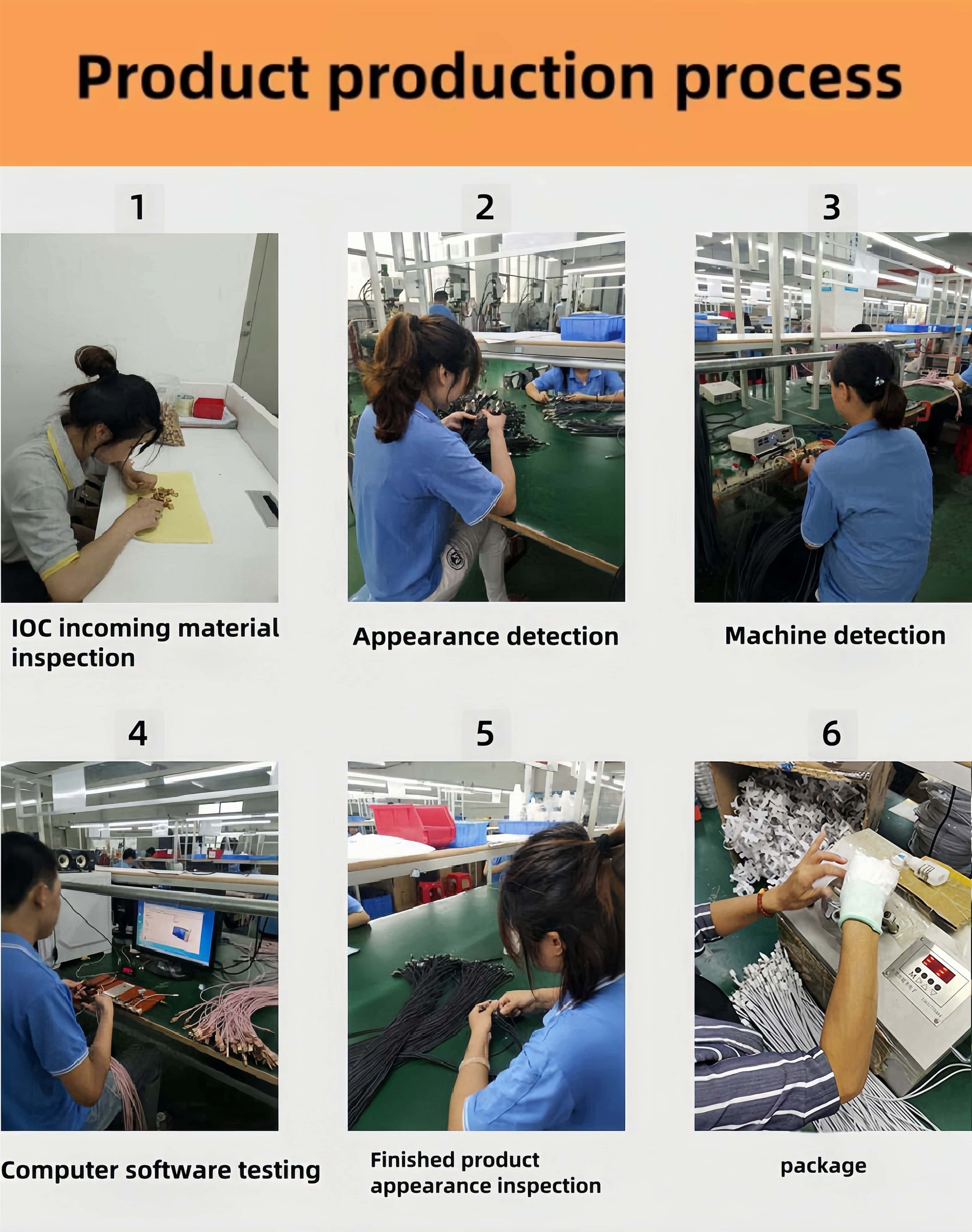 Product production process

1

IOC incoming material inspection

2

Appearance detection

3

Machine detection

4

Computer software testing

5

Finished product appearance inspection

6

package