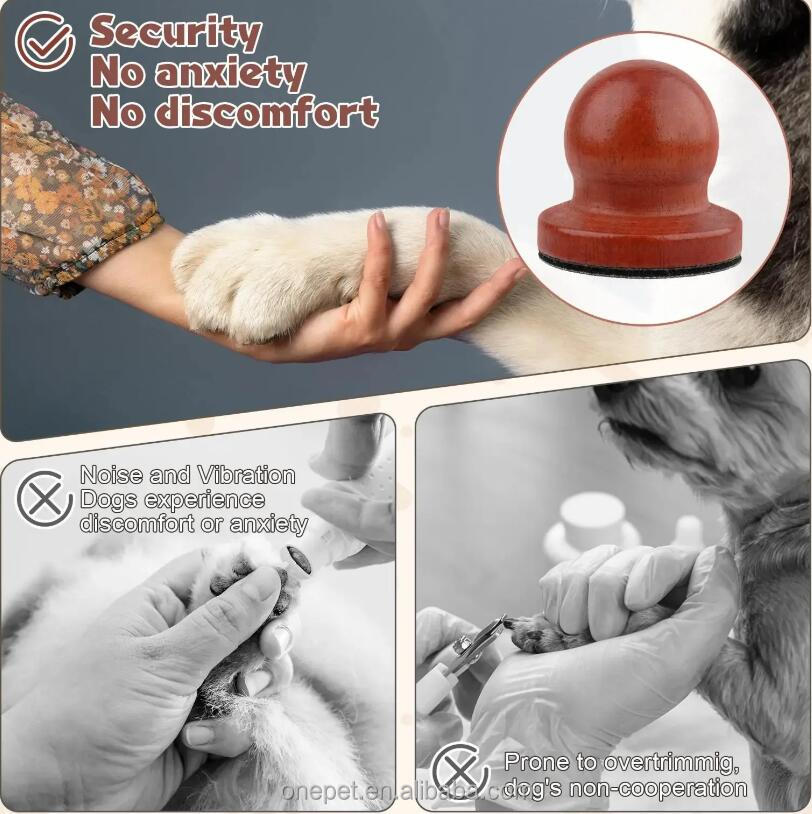 Security
No anxiety
No discomfort

Noise and Vibration
Dogs experience
discomfort or anxiety

Prone to overtrimmig,
dog's non-cooperation

onepet.en.alibaba.com