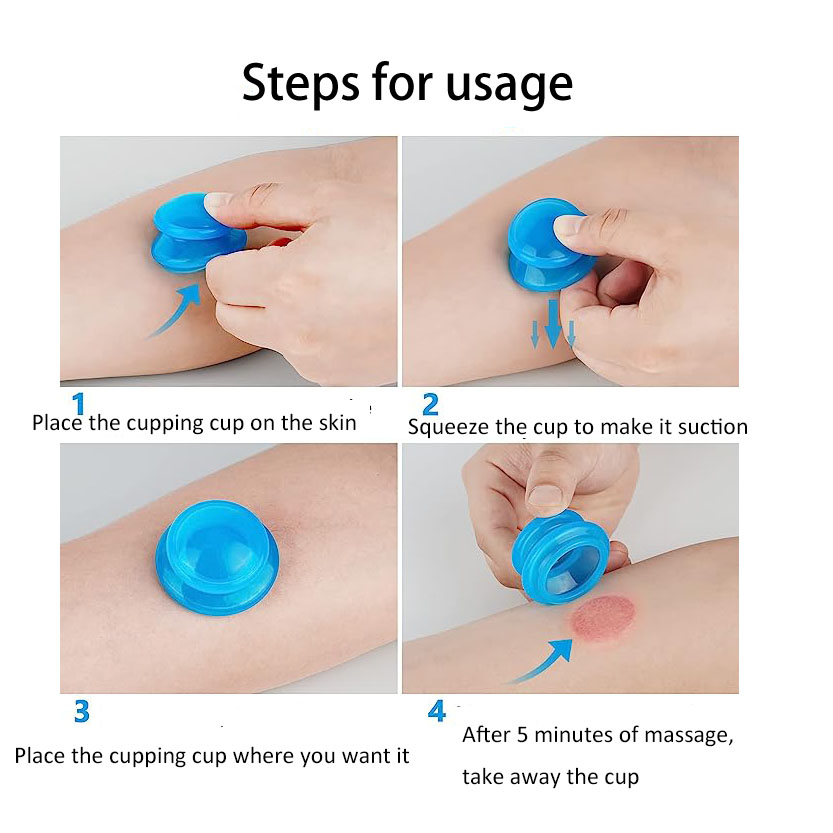 Steps for usage

1
Place the cupping cup on the skin

2
Squeeze the cup to make it suction

3
Place the cupping cup where you want it

4
After 5 minutes of massage, take away the cup