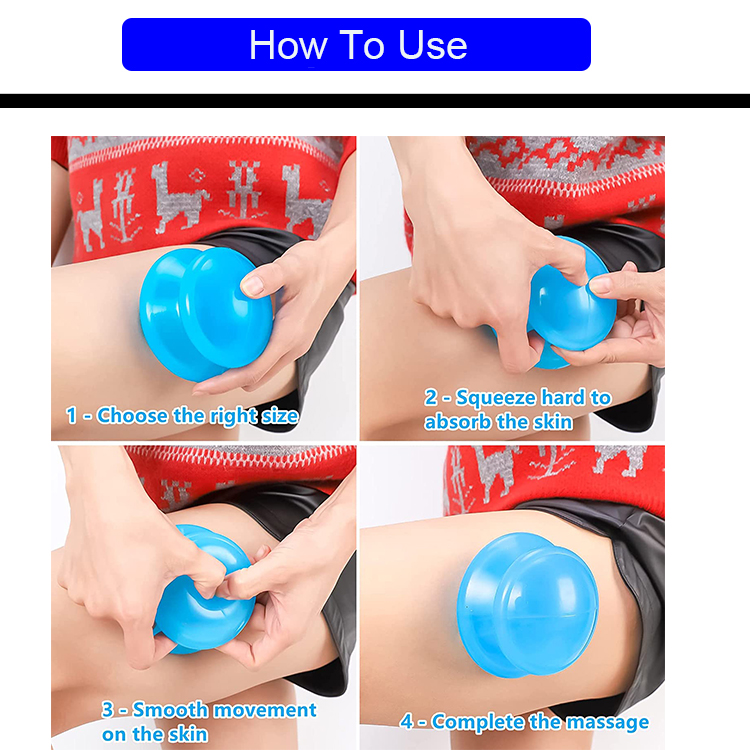 How To Use

1 - Choose the right size

2 - Squeeze hard to absorb the skin

3 - Smooth movement on the skin

4 - Complete the massage