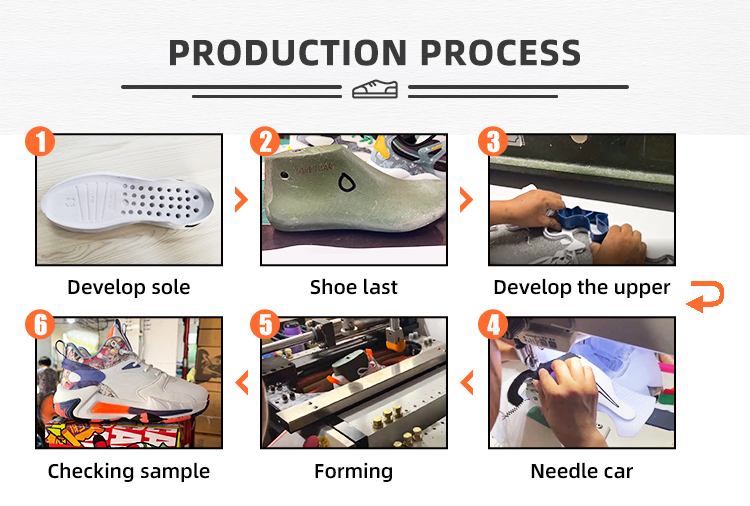 PRODUCTION PROCESS

1
Develop sole

2
Shoe last

3
Develop the upper

6
Checking sample

5
Forming

4
Needle car