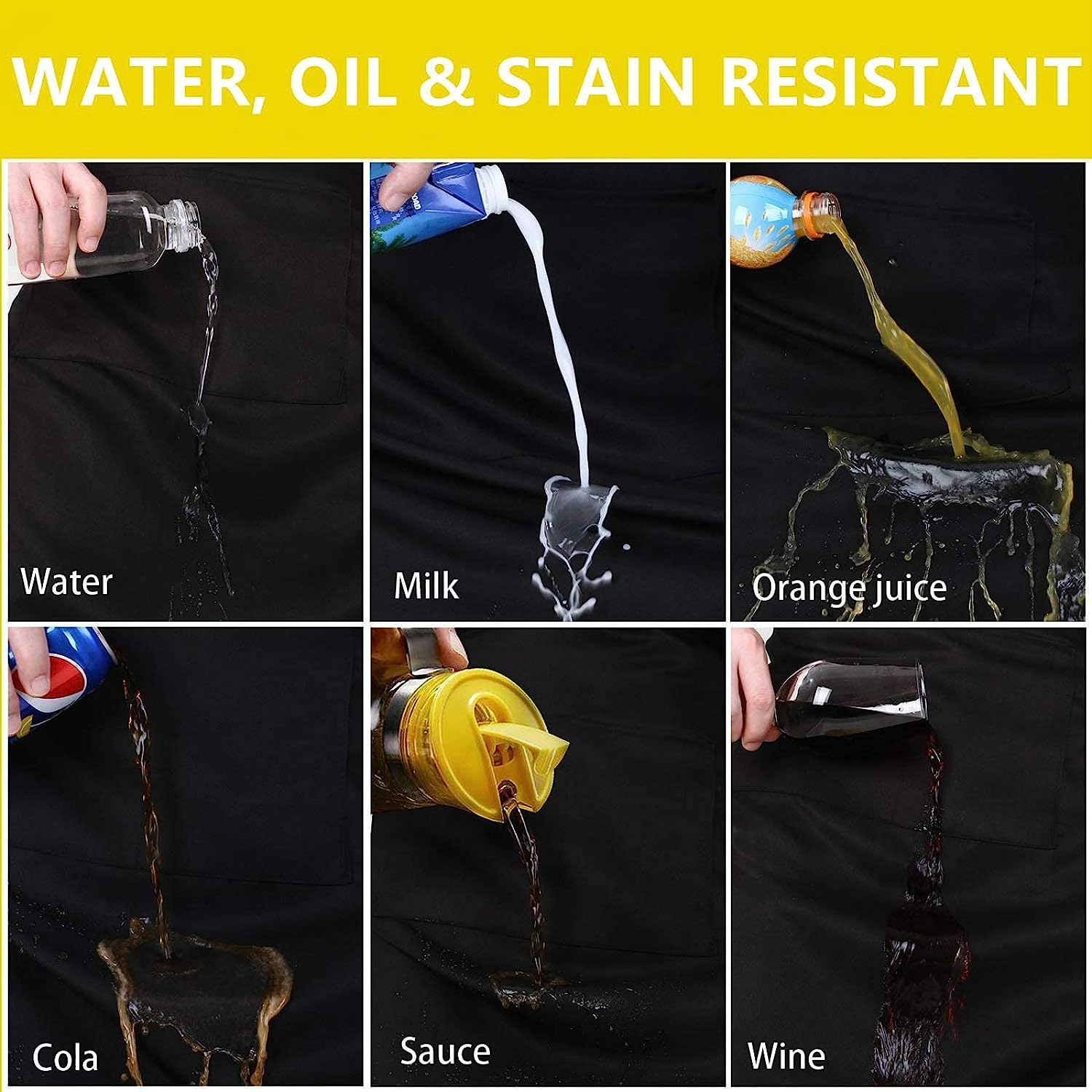 WATER, OIL & STAIN RESISTANT

Water

Milk

Orange juice

Cola

Sauce

Wine